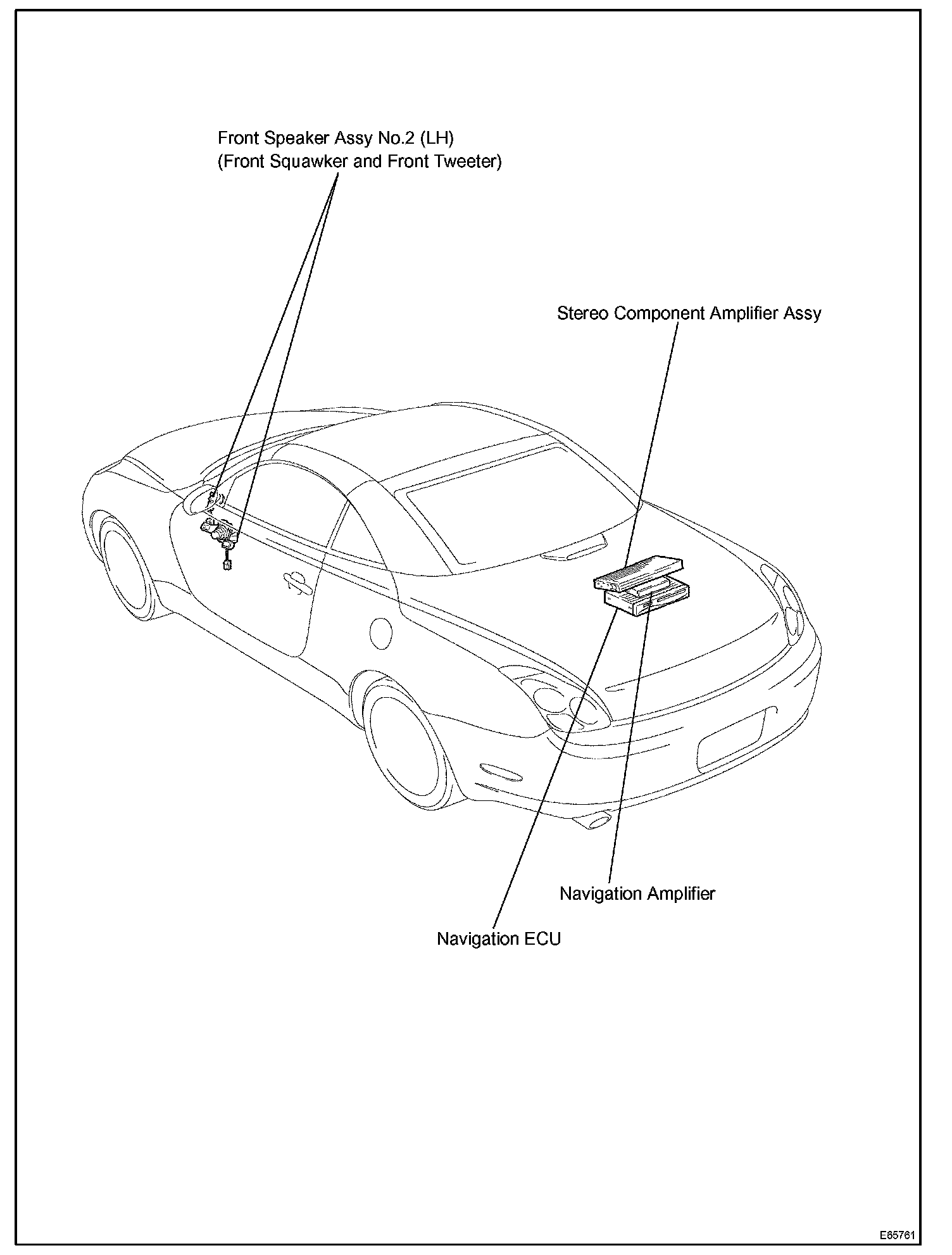 Front Speaker Assy No.2 (LH)
(Front Squawker and Front Tweeter)

Stereo Component Amplifier Assy

Navigation Amplifier

Navigation ECU

E65761