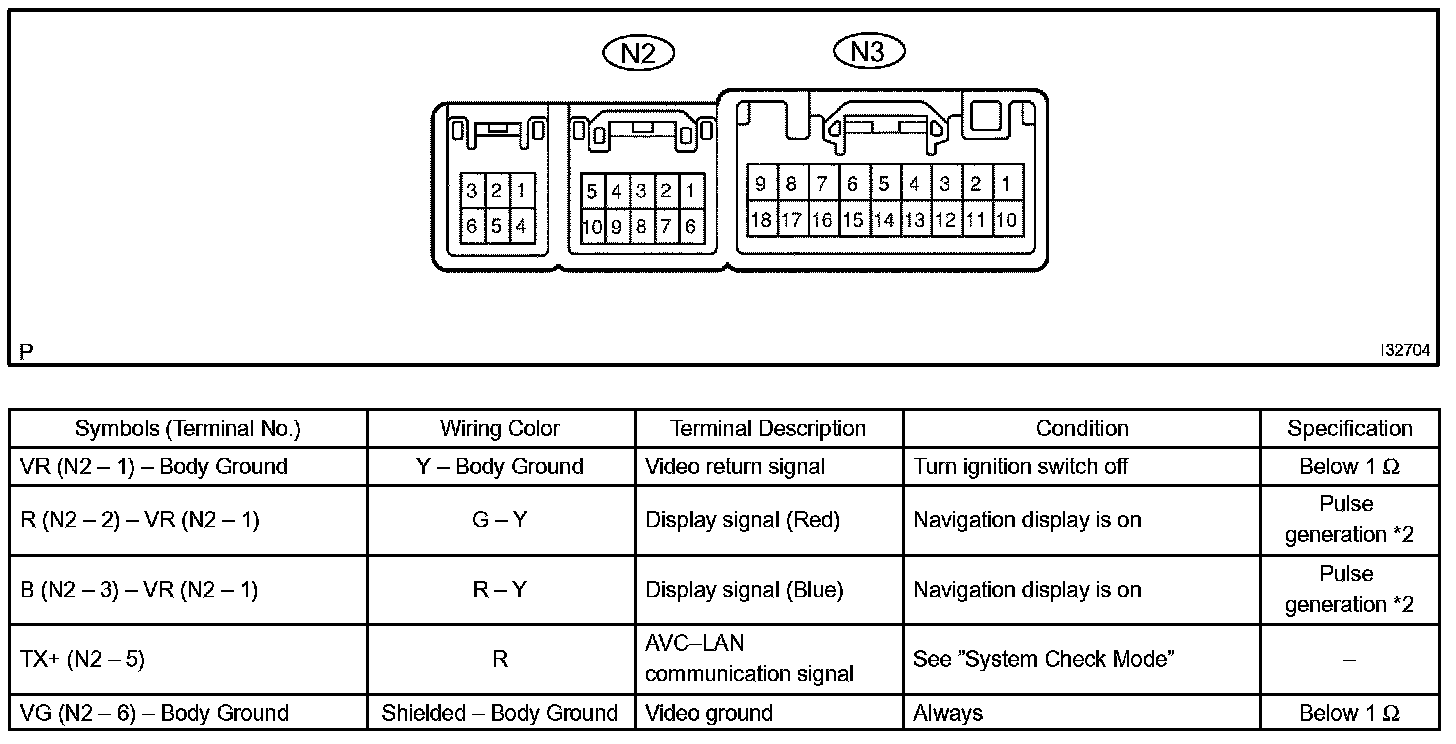 N2

N3

3 2 1
6 5 4

5 4 3 2 1
10 9 8 7 6

9 8 7 6 5 4 3 2 1
18 17 16 15 14 13 12 11 10

P

I32704

| Symbols (Terminal No.) | Wiring Color | Terminal Description | Condition | Specification |
|---|---|---|---|---|
| VR (N2 – 1) – Body Ground | Y – Body Ground | Video return signal | Turn ignition switch off | Below 1 Ω |
| R (N2 – 2) – VR (N2 – 1) | G – Y | Display signal (Red) | Navigation display is on | Pulse generation *2 |
| B (N2 – 3) – VR (N2 – 1) | R – Y | Display signal (Blue) | Navigation display is on | Pulse generation *2 |
| TX+ (N2 – 5) | R | AVC–LAN communication signal | See "System Check Mode" | – |
| VG (N2 – 6) – Body Ground | Shielded – Body Ground | Video ground | Always | Below 1 Ω |