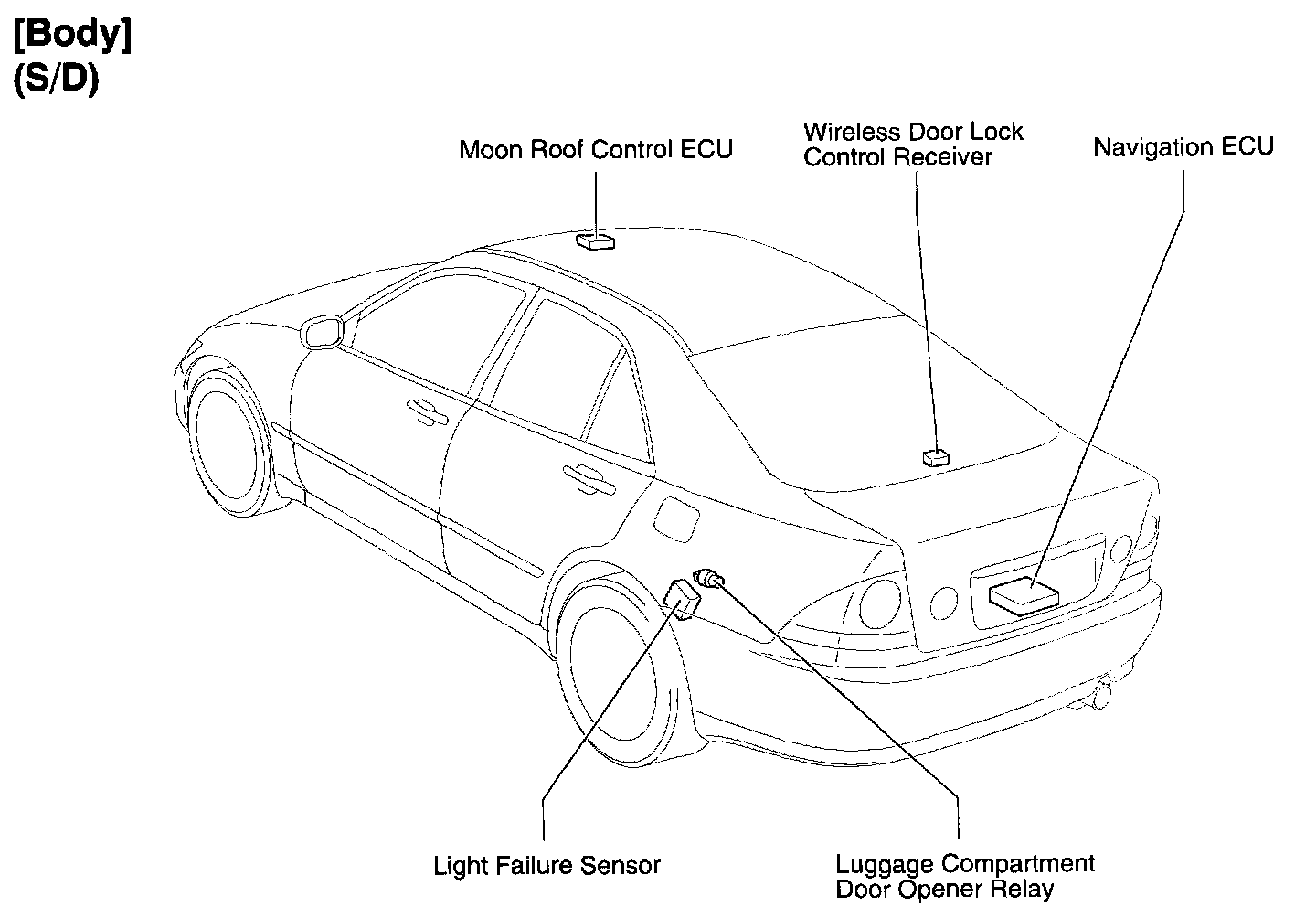 [Body]
(S/D)

Moon Roof Control ECU

Wireless Door Lock
Control Receiver

Navigation ECU

Light Failure Sensor

Luggage Compartment
Door Opener Relay