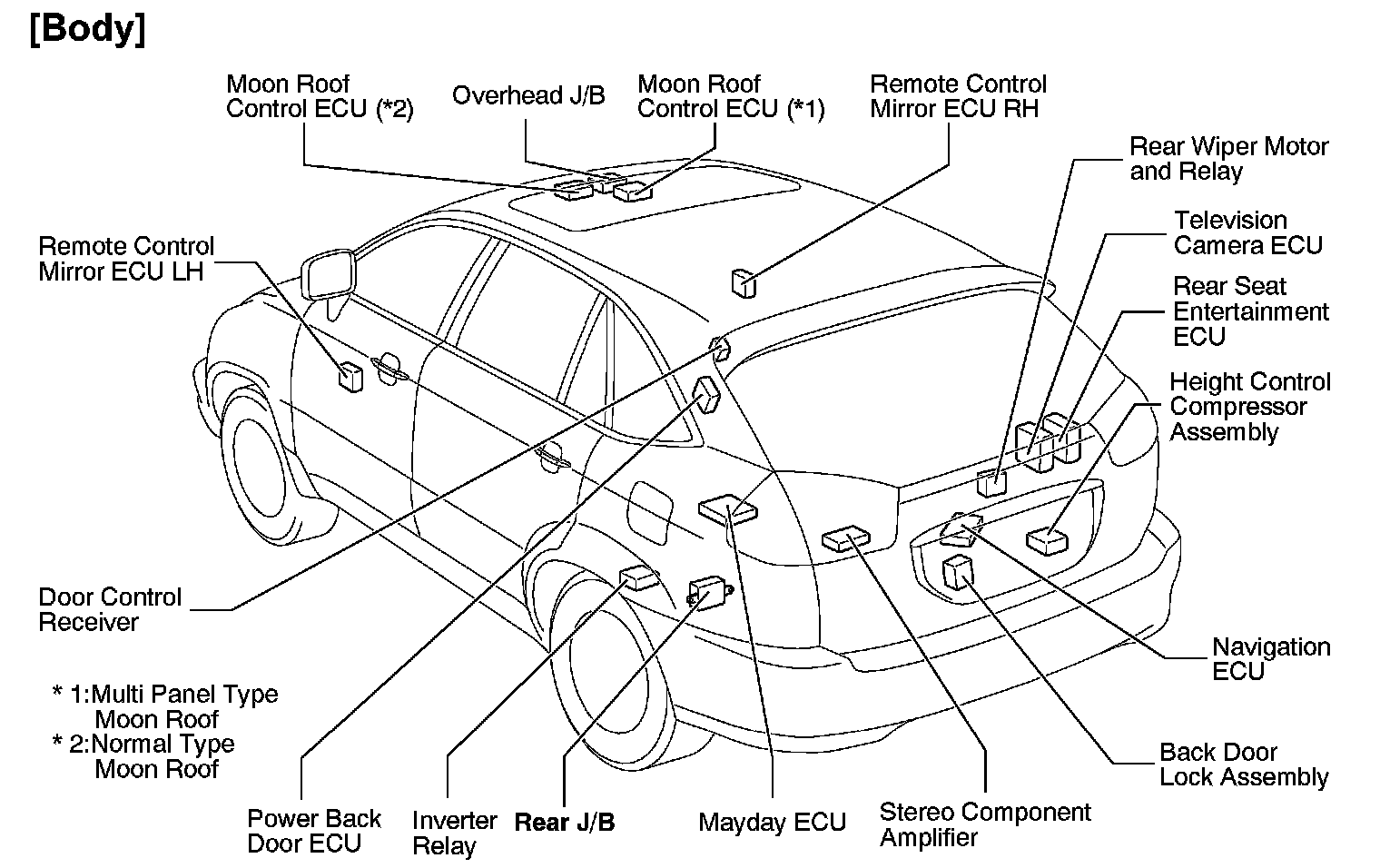 [Body]

Moon Roof Control ECU (*2)

Overhead J/B

Moon Roof Control ECU (*1)

Remote Control Mirror ECU RH

Rear Wiper Motor and Relay

Television Camera ECU

Rear Seat Entertainment ECU

Height Control Compressor Assembly

Remote Control Mirror ECU LH

Door Control Receiver

* 1:Multi Panel Type Moon Roof
* 2:Normal Type Moon Roof

Navigation ECU

Back Door Lock Assembly

Power Back Door ECU

Inverter Relay

Rear J/B

Mayday ECU

Stereo Component Amplifier