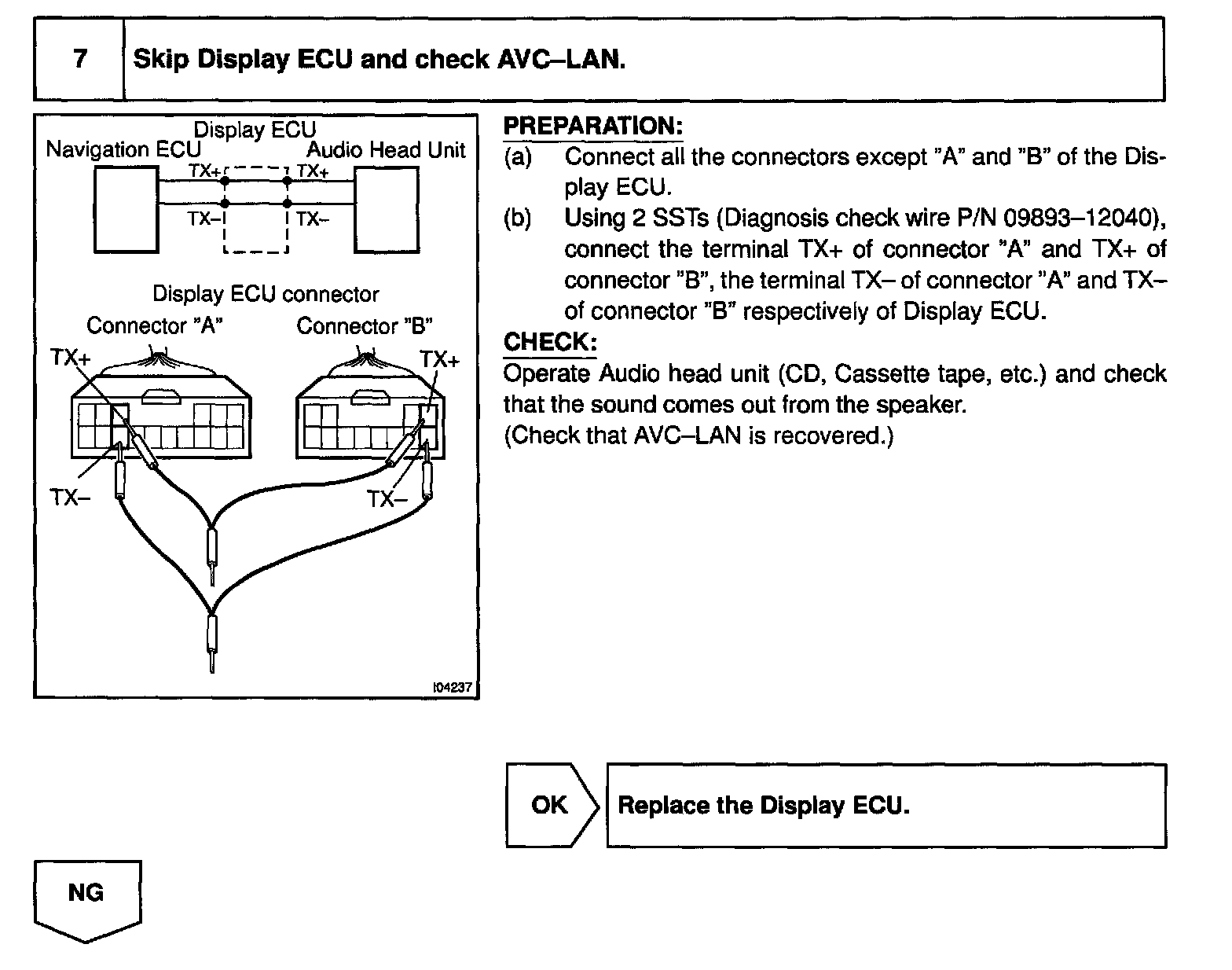 7 Skip Display ECU and check AVC–LAN.

Display ECU
Navigation ECU
Audio Head Unit
TX+
TX+
TX–
TX–

Display ECU connector
Connector "A"
Connector "B"
TX+
TX+
TX–
TX–
I04237

PREPARATION:
(a) Connect all the connectors except "A" and "B" of the Display ECU.
(b) Using 2 SSTs (Diagnosis check wire P/N 09893–12040), connect the terminal TX+ of connector "A" and TX+ of connector "B", the terminal TX– of connector "A" and TX– of connector "B" respectively of Display ECU.
CHECK:
Operate Audio head unit (CD, Cassette tape, etc.) and check that the sound comes out from the speaker.
(Check that AVC–LAN is recovered.)

OK
Replace the Display ECU.

NG