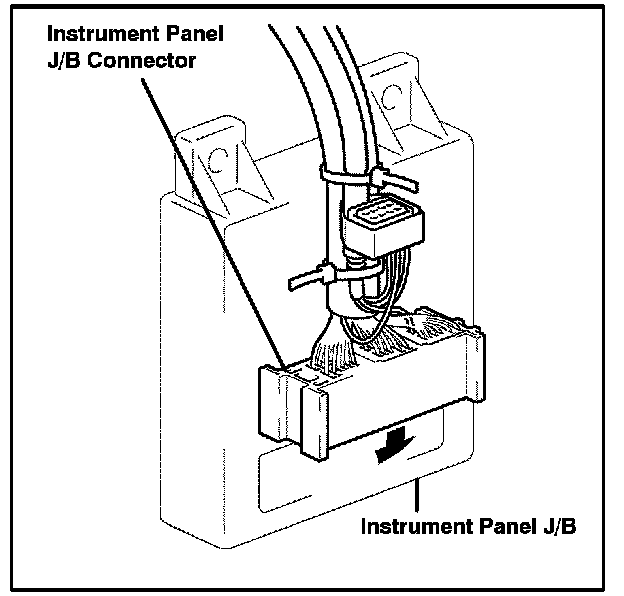 Instrument Panel J/B Connector

Instrument Panel J/B