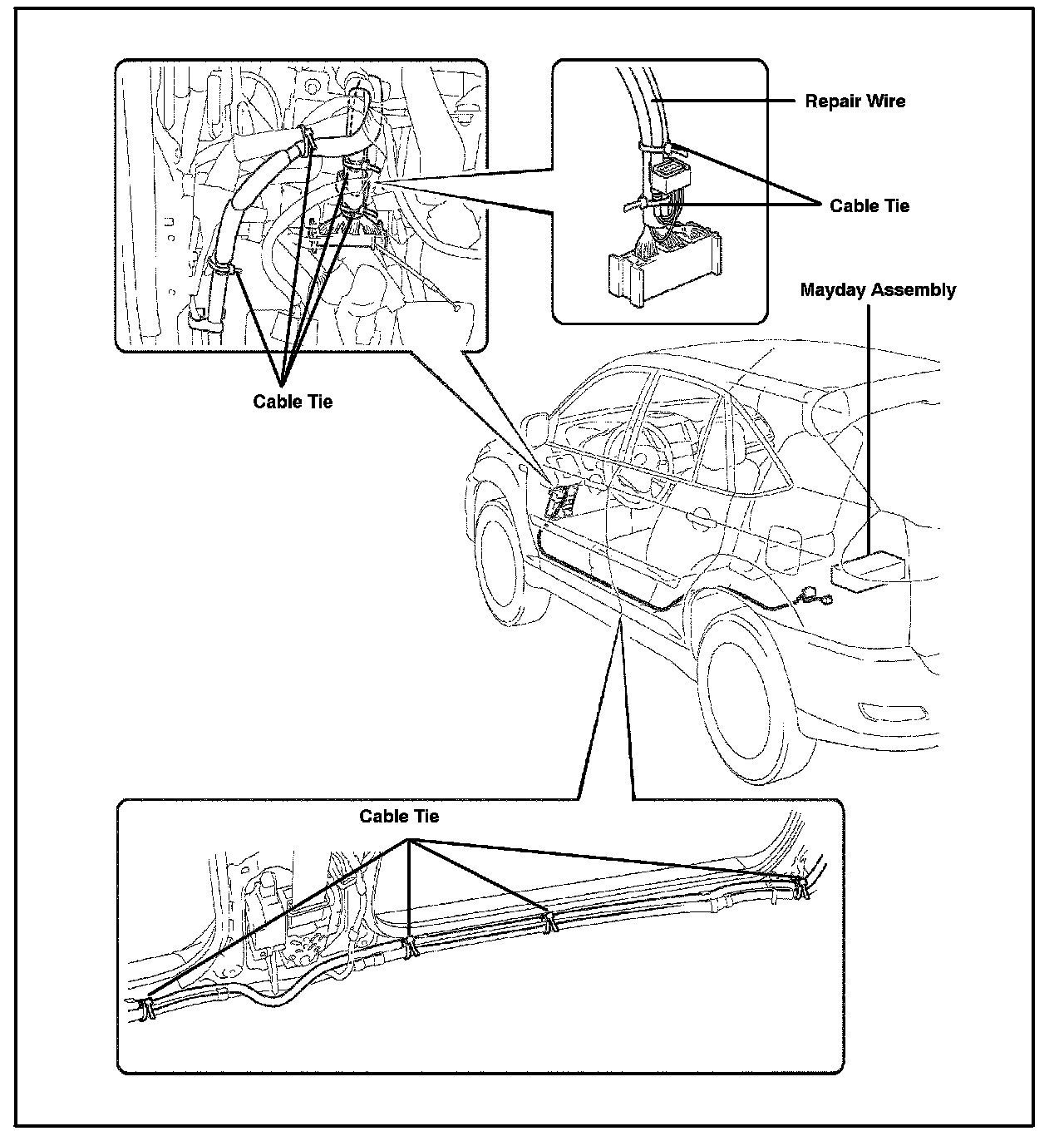 Repair Wire

Cable Tie

Mayday Assembly

Cable Tie

Cable Tie