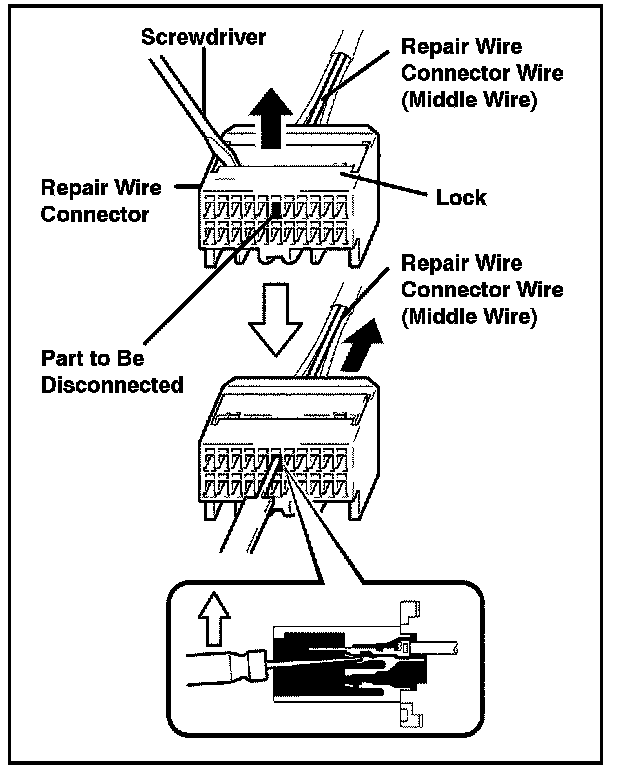 Screwdriver

Repair Wire Connector Wire (Middle Wire)

Repair Wire Connector

Lock

Repair Wire Connector Wire (Middle Wire)

Part to Be Disconnected