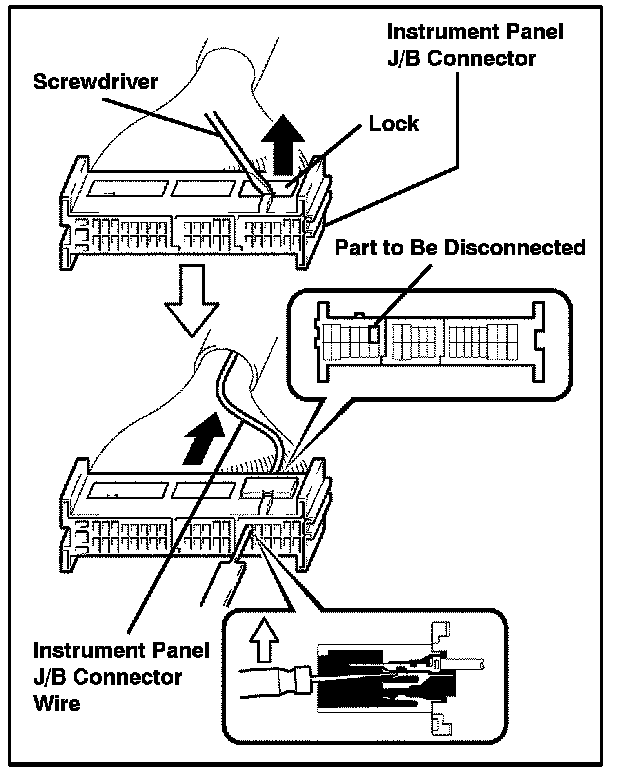 Instrument Panel J/B Connector

Screwdriver

Lock

Part to Be Disconnected

Instrument Panel J/B Connector Wire