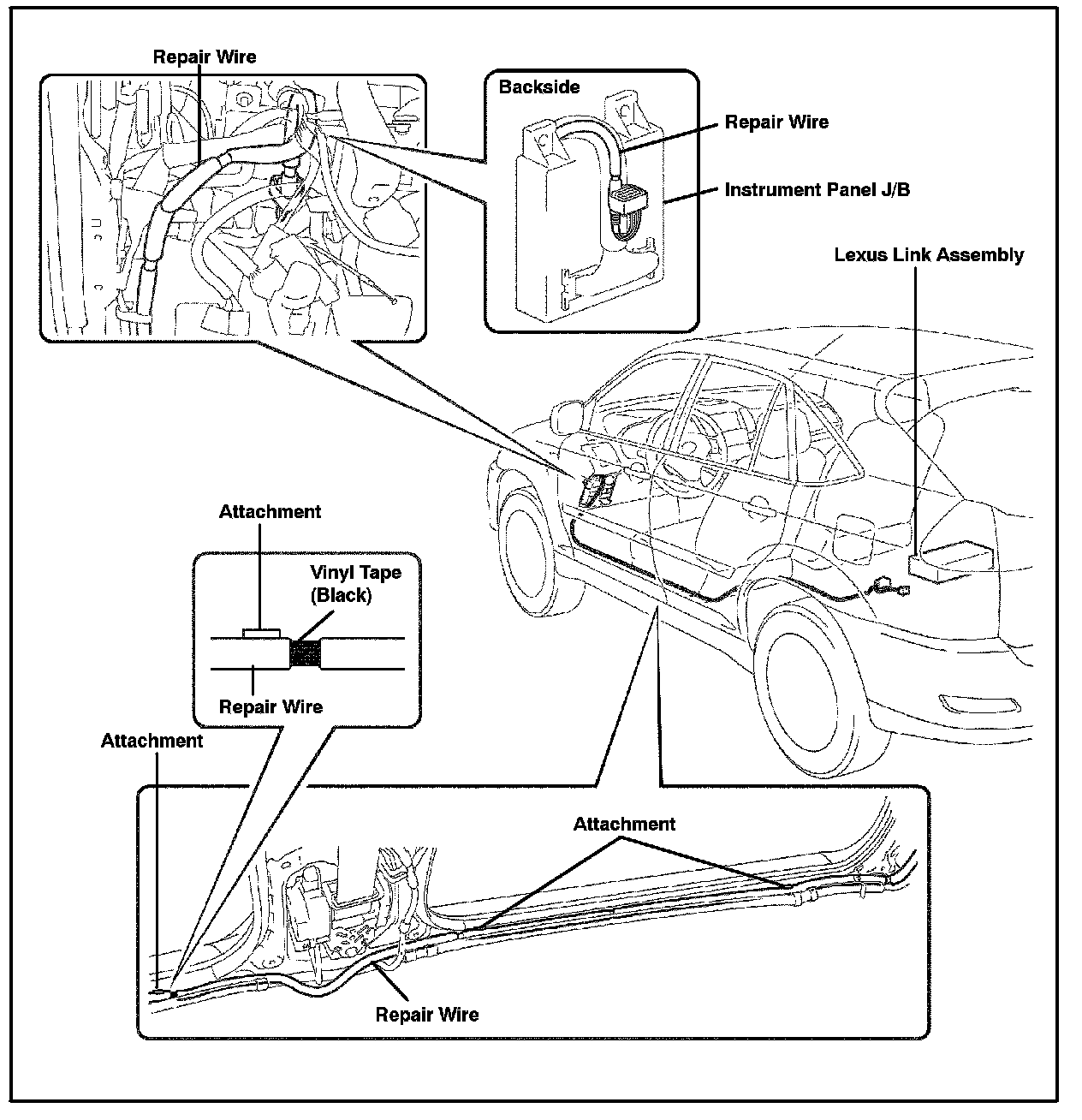 Repair Wire

Backside

Repair Wire

Instrument Panel J/B

Lexus Link Assembly

Attachment

Vinyl Tape (Black)

Repair Wire

Attachment

Attachment

Repair Wire