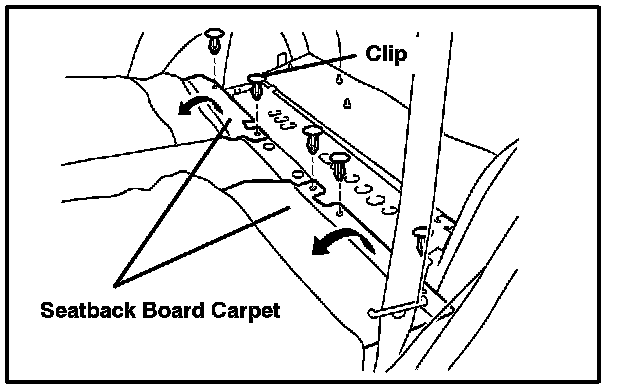 Clip

Seatback Board Carpet