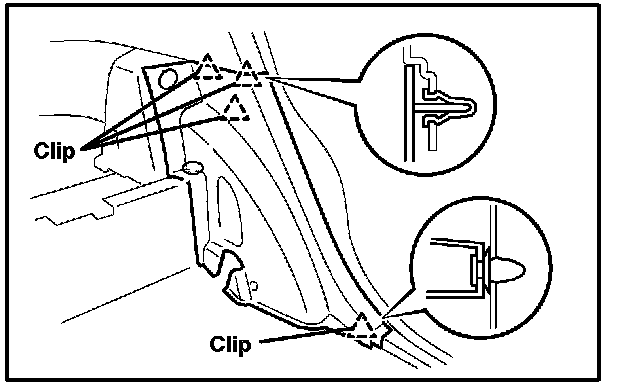 Clip

Clip