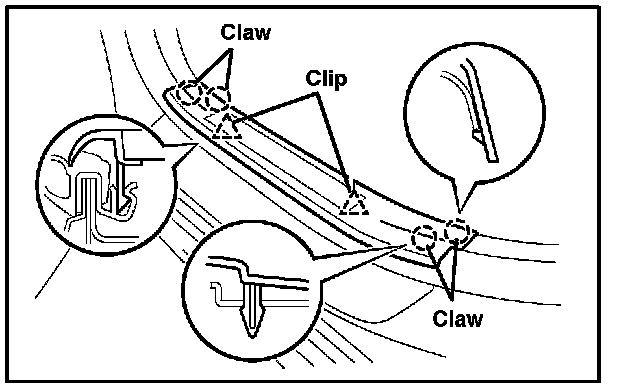 Claw

Clip

Claw