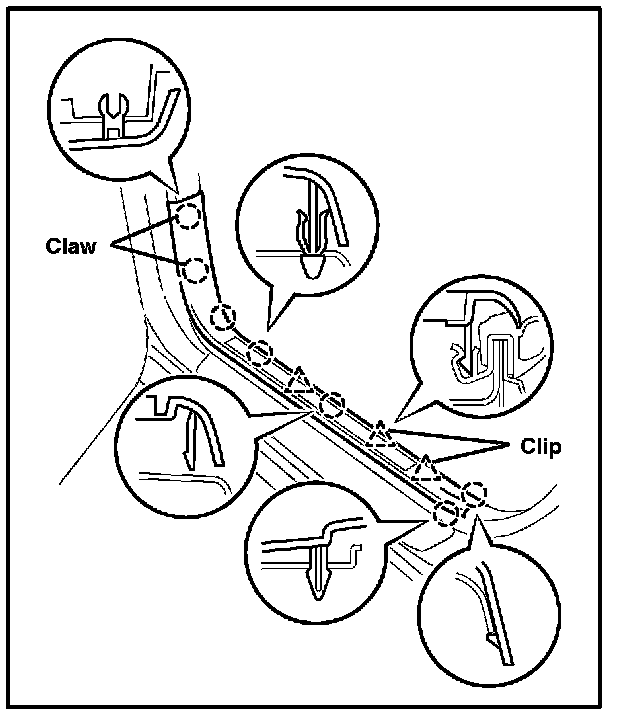 Claw

Clip