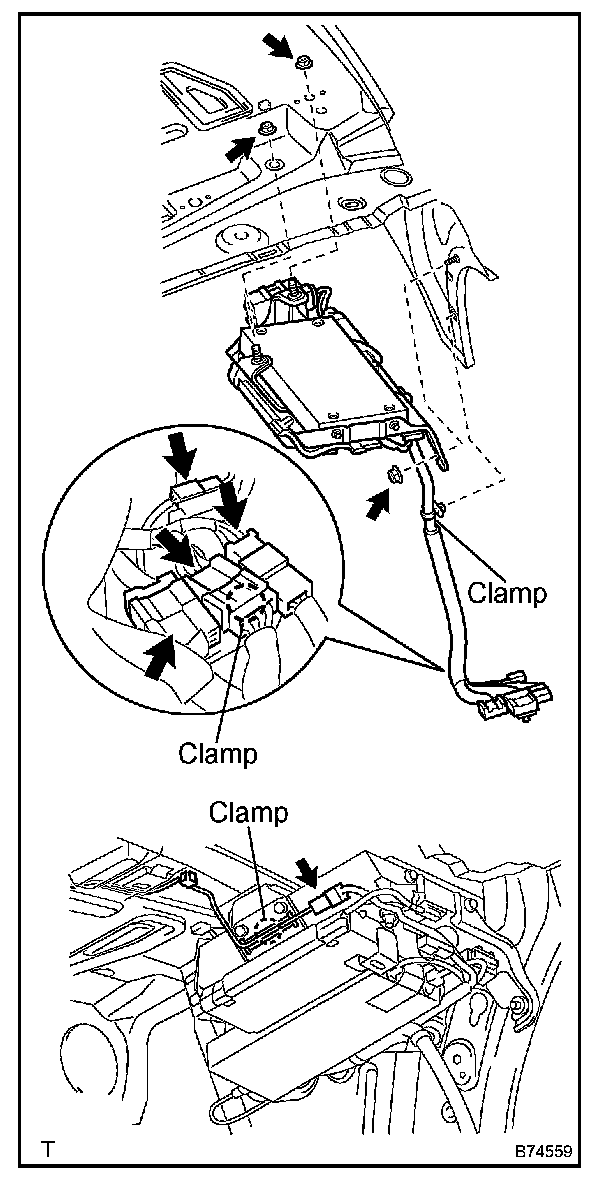 Clamp

Clamp

Clamp

T

B74559