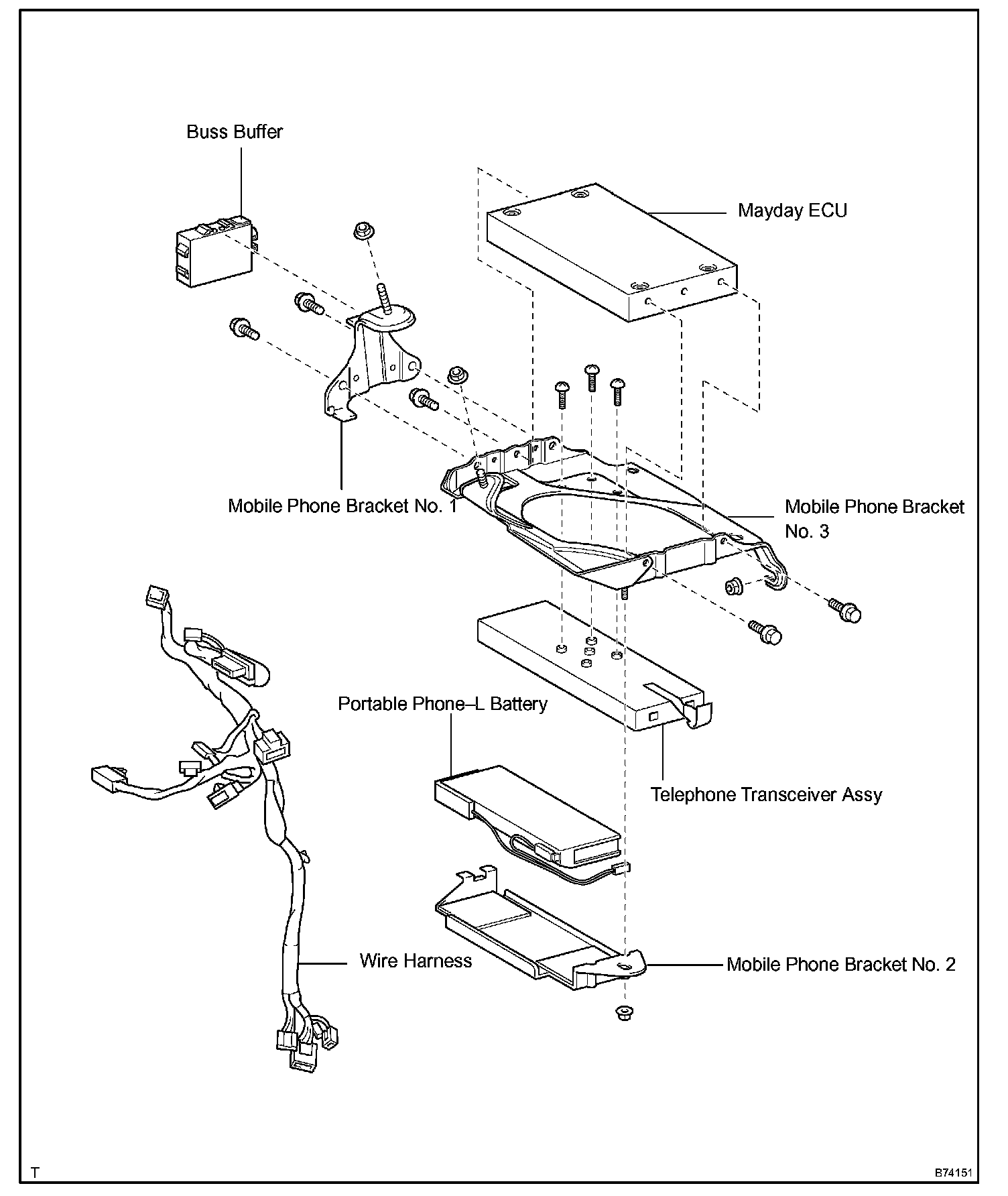 Buss Buffer

Mayday ECU

Mobile Phone Bracket No. 1

Mobile Phone Bracket No. 3

Portable Phone–L Battery

Telephone Transceiver Assy

Wire Harness

Mobile Phone Bracket No. 2

T

B74151