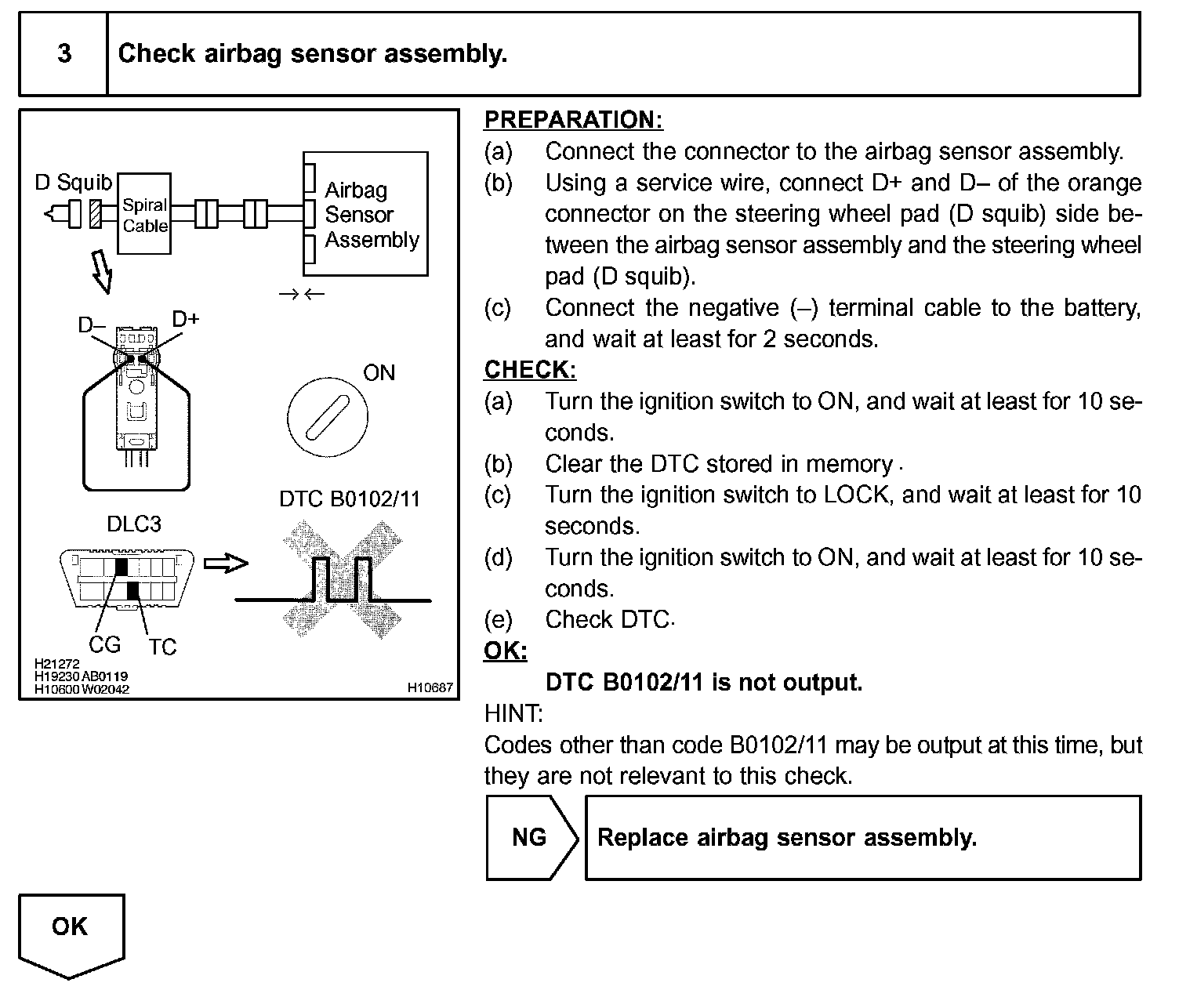 3 Check airbag sensor assembly.

D Squib
Spiral Cable
Airbag Sensor Assembly
D–
D+
ON
DTC B0102/11
DLC3
CG
TC
H21272
H19230 AB0119
H10600 W02042
H10687

PREPARATION:
(a) Connect the connector to the airbag sensor assembly.
(b) Using a service wire, connect D+ and D– of the orange connector on the steering wheel pad (D squib) side between the airbag sensor assembly and the steering wheel pad (D squib).
(c) Connect the negative (–) terminal cable to the battery, and wait at least for 2 seconds.

CHECK:
(a) Turn the ignition switch to ON, and wait at least for 10 seconds.
(b) Clear the DTC stored in memory.
(c) Turn the ignition switch to LOCK, and wait at least for 10 seconds.
(d) Turn the ignition switch to ON, and wait at least for 10 seconds.
(e) Check DTC.

OK:
DTC B0102/11 is not output.

HINT:
Codes other than code B0102/11 may be output at this time, but they are not relevant to this check.

NG
Replace airbag sensor assembly.

OK