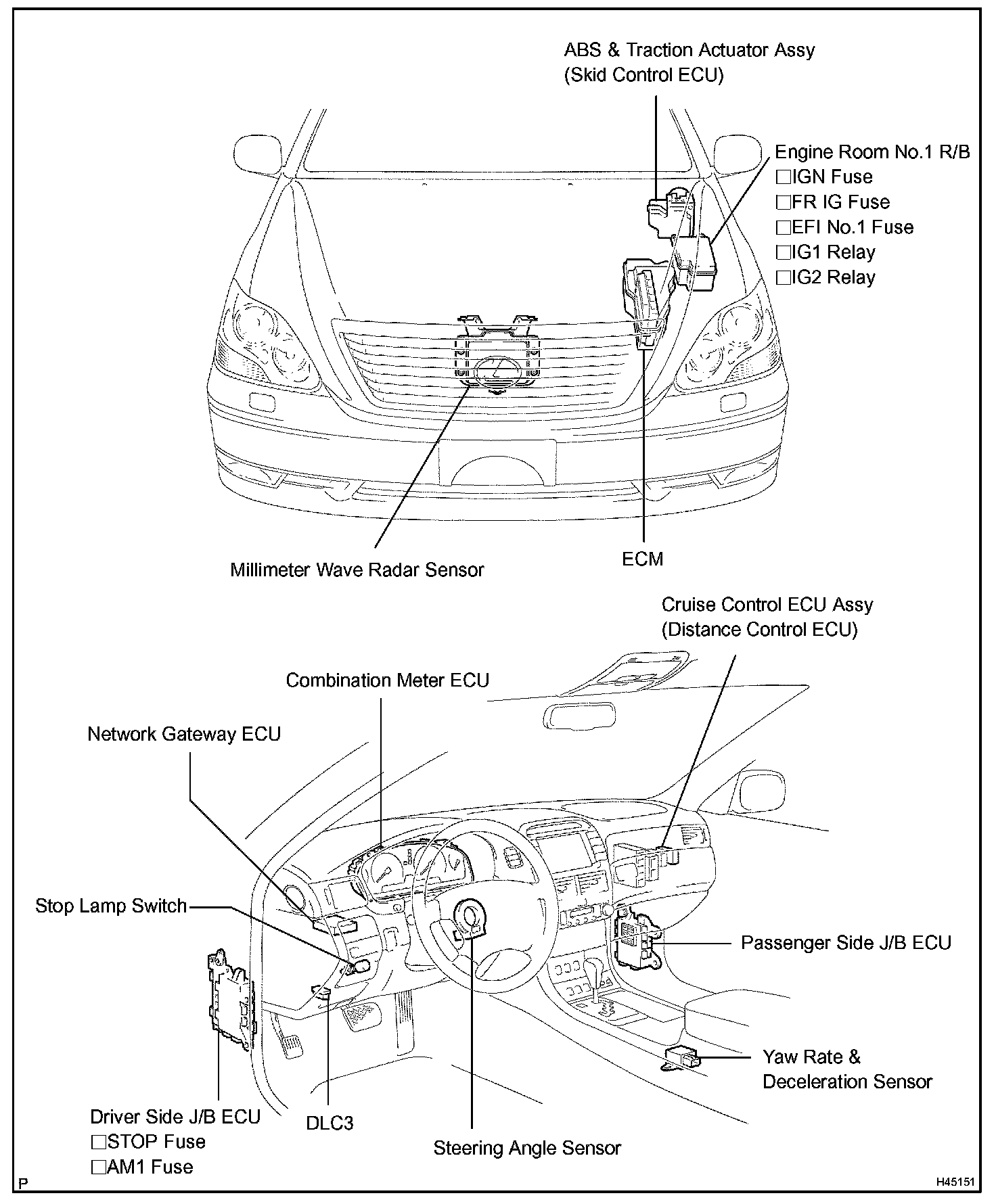 ABS & Traction Actuator Assy
(Skid Control ECU)

Engine Room No.1 R/B
□IGN Fuse
□FR IG Fuse
□EFI No.1 Fuse
□IG1 Relay
□IG2 Relay

Millimeter Wave Radar Sensor

ECM

Cruise Control ECU Assy
(Distance Control ECU)

Combination Meter ECU

Network Gateway ECU

Stop Lamp Switch

Passenger Side J/B ECU

Yaw Rate &
Deceleration Sensor

Driver Side J/B ECU
□STOP Fuse
□AM1 Fuse

DLC3

Steering Angle Sensor

P

H45151