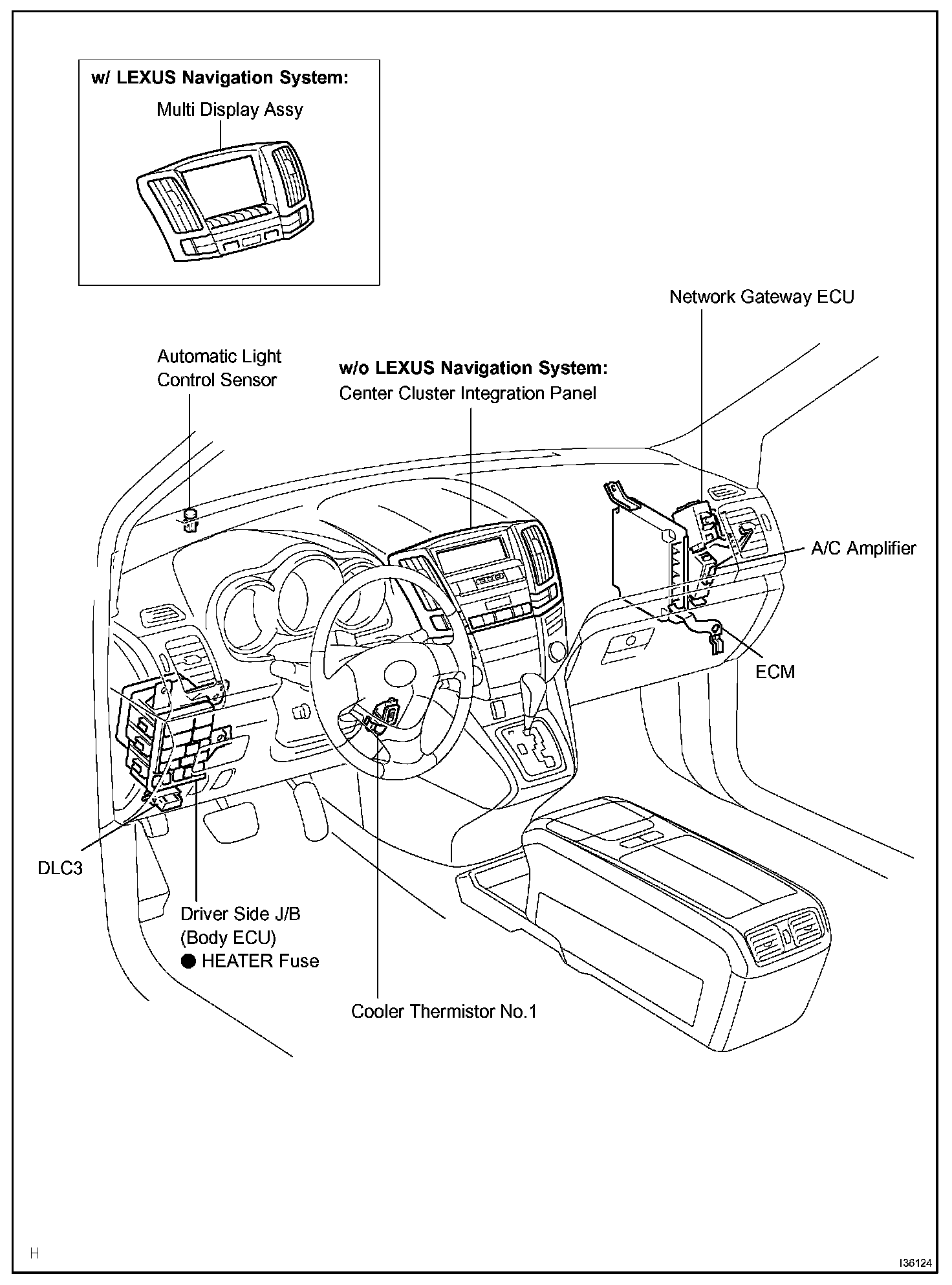 w/ LEXUS Navigation System:
Multi Display Assy

Network Gateway ECU

Automatic Light Control Sensor

w/o LEXUS Navigation System:
Center Cluster Integration Panel

A/C Amplifier

ECM

DLC3

Driver Side J/B
(Body ECU)
● HEATER Fuse

Cooler Thermistor No.1

H

I36124