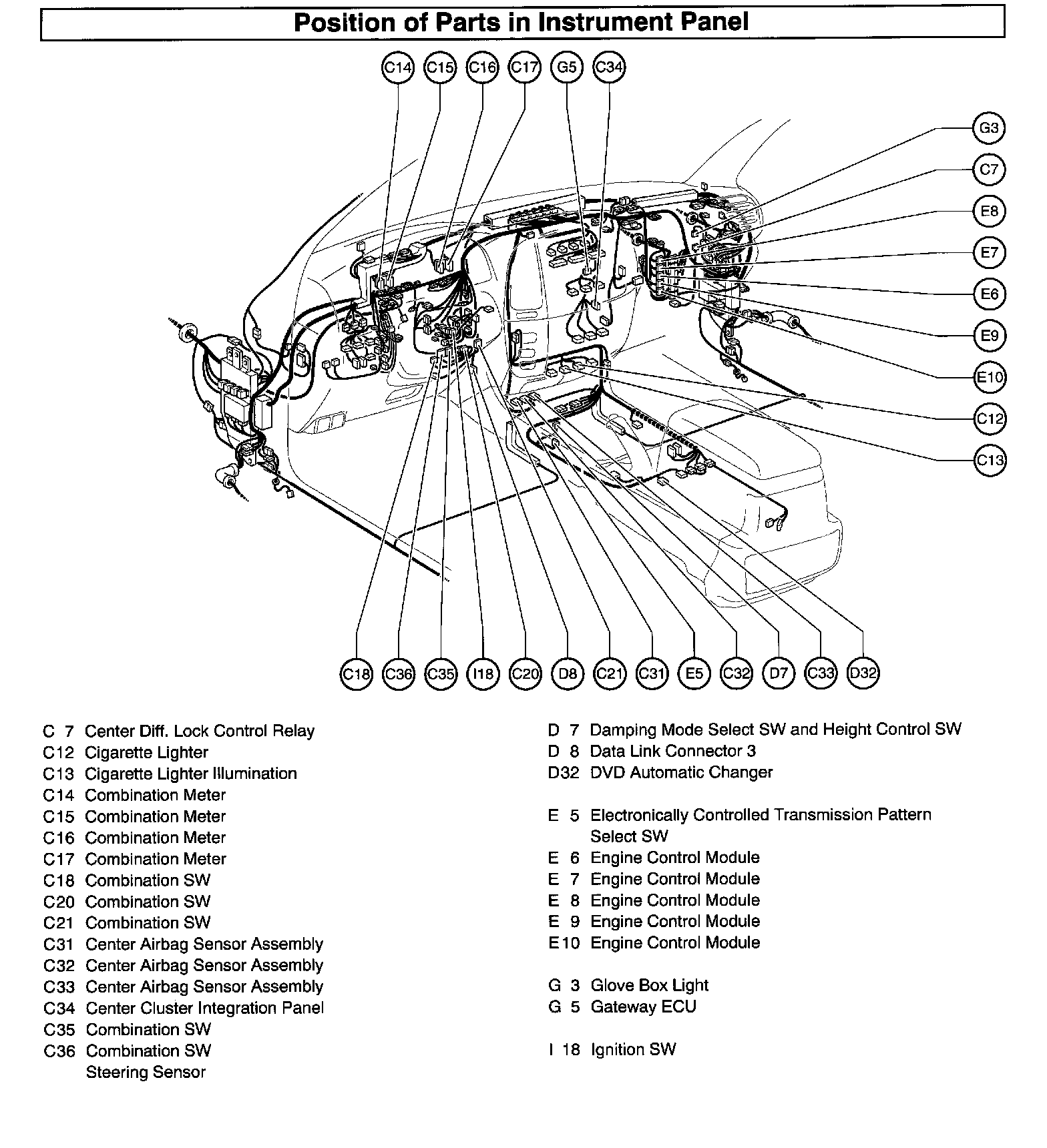 Position of Parts in Instrument Panel

C14 C15 C16 C17 G5 C34

G3
C7
E8
E7
E6
E9
E10
C12
C13

C18 C36 C35 I18 C20 D8 C21 C31 E5 C32 D7 C33 D32

C 7 Center Diff. Lock Control Relay
C12 Cigarette Lighter
C13 Cigarette Lighter Illumination
C14 Combination Meter
C15 Combination Meter
C16 Combination Meter
C17 Combination Meter
C18 Combination SW
C20 Combination SW
C21 Combination SW
C31 Center Airbag Sensor Assembly
C32 Center Airbag Sensor Assembly
C33 Center Airbag Sensor Assembly
C34 Center Cluster Integration Panel
C35 Combination SW
C36 Combination SW
Steering Sensor

D 7 Damping Mode Select SW and Height Control SW
D 8 Data Link Connector 3
D32 DVD Automatic Changer

E 5 Electronically Controlled Transmission Pattern Select SW
E 6 Engine Control Module
E 7 Engine Control Module
E 8 Engine Control Module
E 9 Engine Control Module
E10 Engine Control Module

G 3 Glove Box Light
G 5 Gateway ECU

I 18 Ignition SW