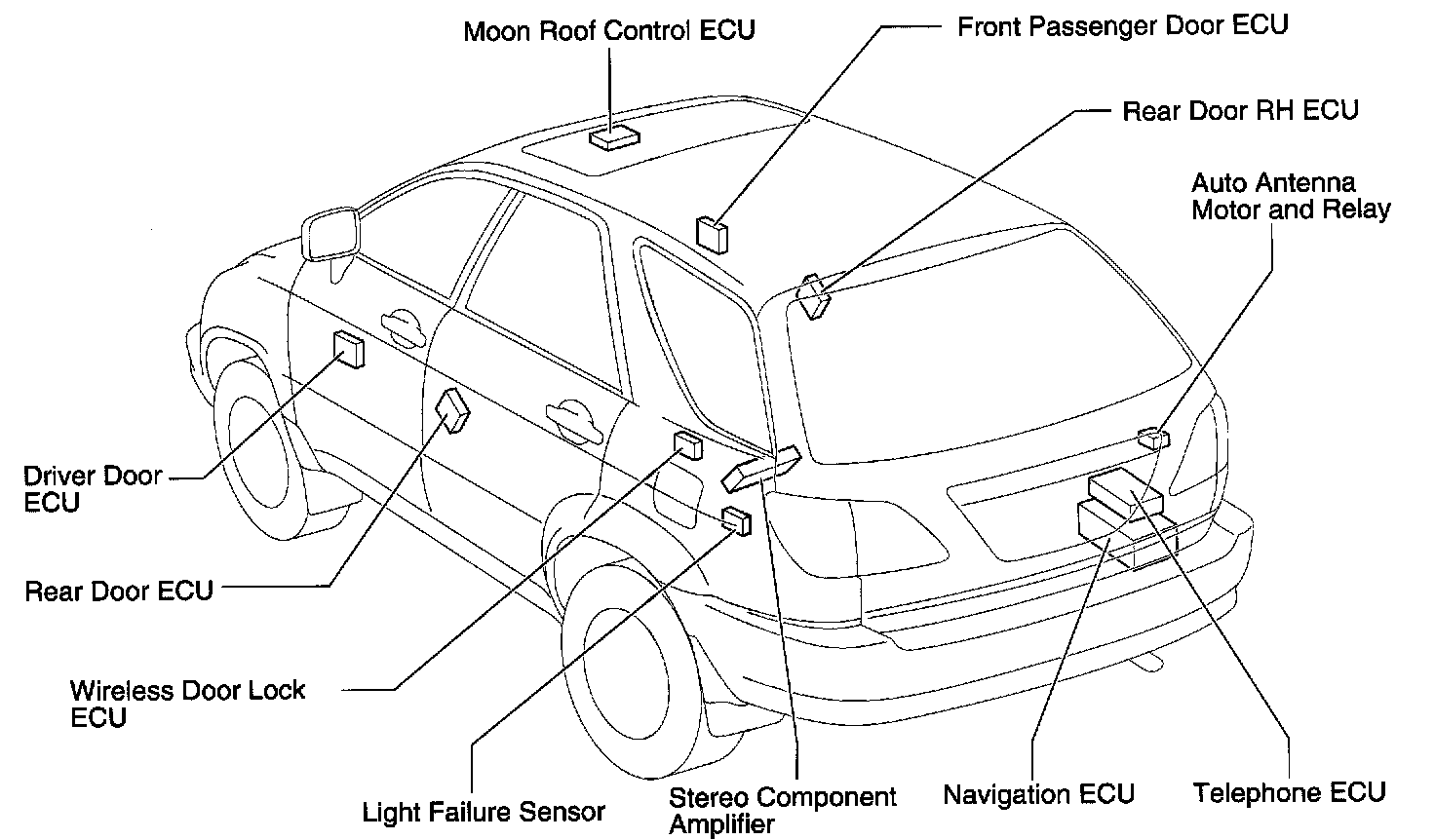 Moon Roof Control ECU

Front Passenger Door ECU

Rear Door RH ECU

Auto Antenna Motor and Relay

Driver Door ECU

Rear Door ECU

Wireless Door Lock ECU

Light Failure Sensor

Stereo Component Amplifier

Navigation ECU

Telephone ECU