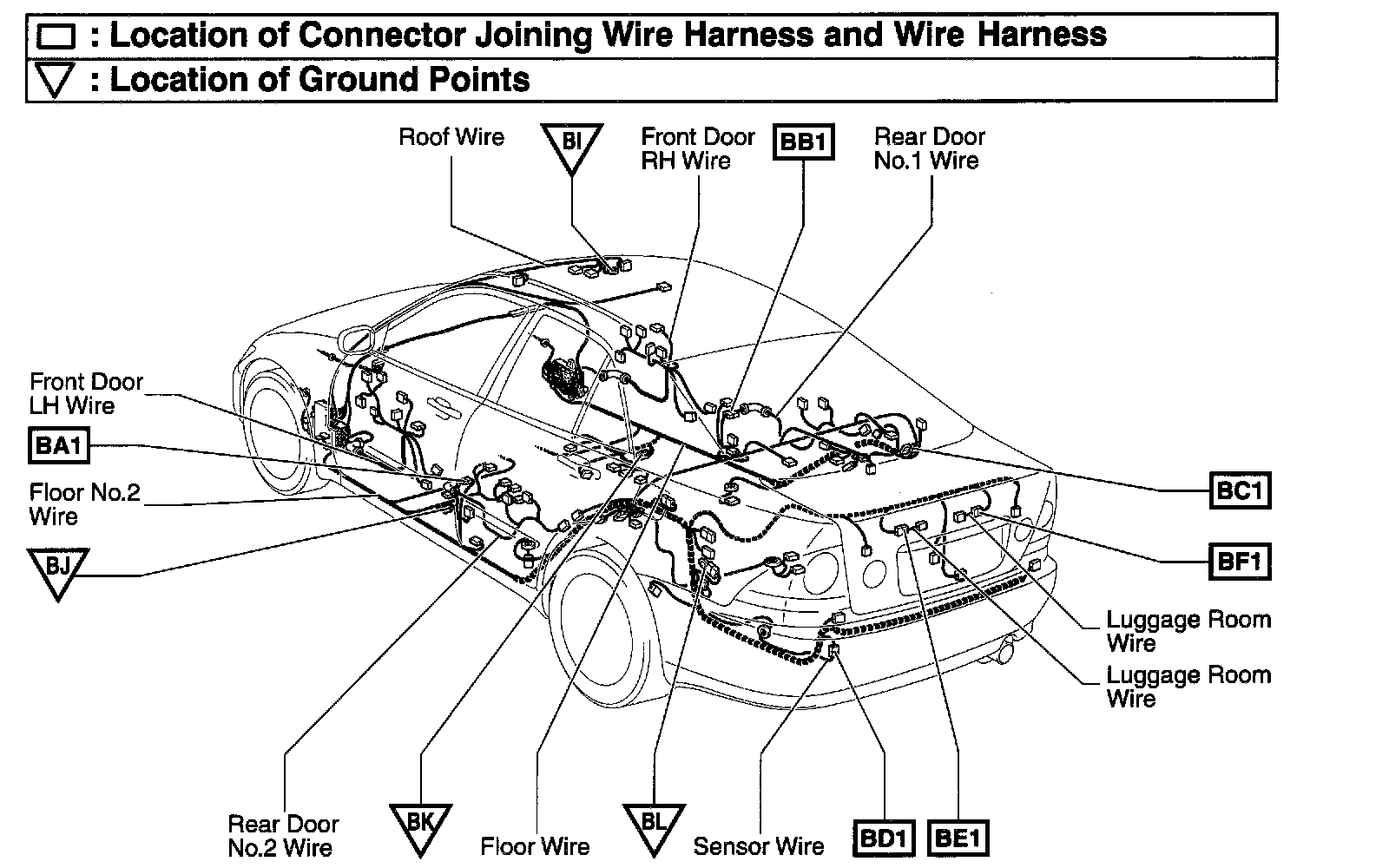 : Location of Connector Joining Wire Harness and Wire Harness
: Location of Ground Points

Roof Wire
BI
Front Door RH Wire
BB1
Rear Door No.1 Wire
Front Door LH Wire
BA1
Floor No.2 Wire
BJ
BC1
BF1
Luggage Room Wire
Luggage Room Wire
Rear Door No.2 Wire
BK
Floor Wire
BL
Sensor Wire
BD1
BE1