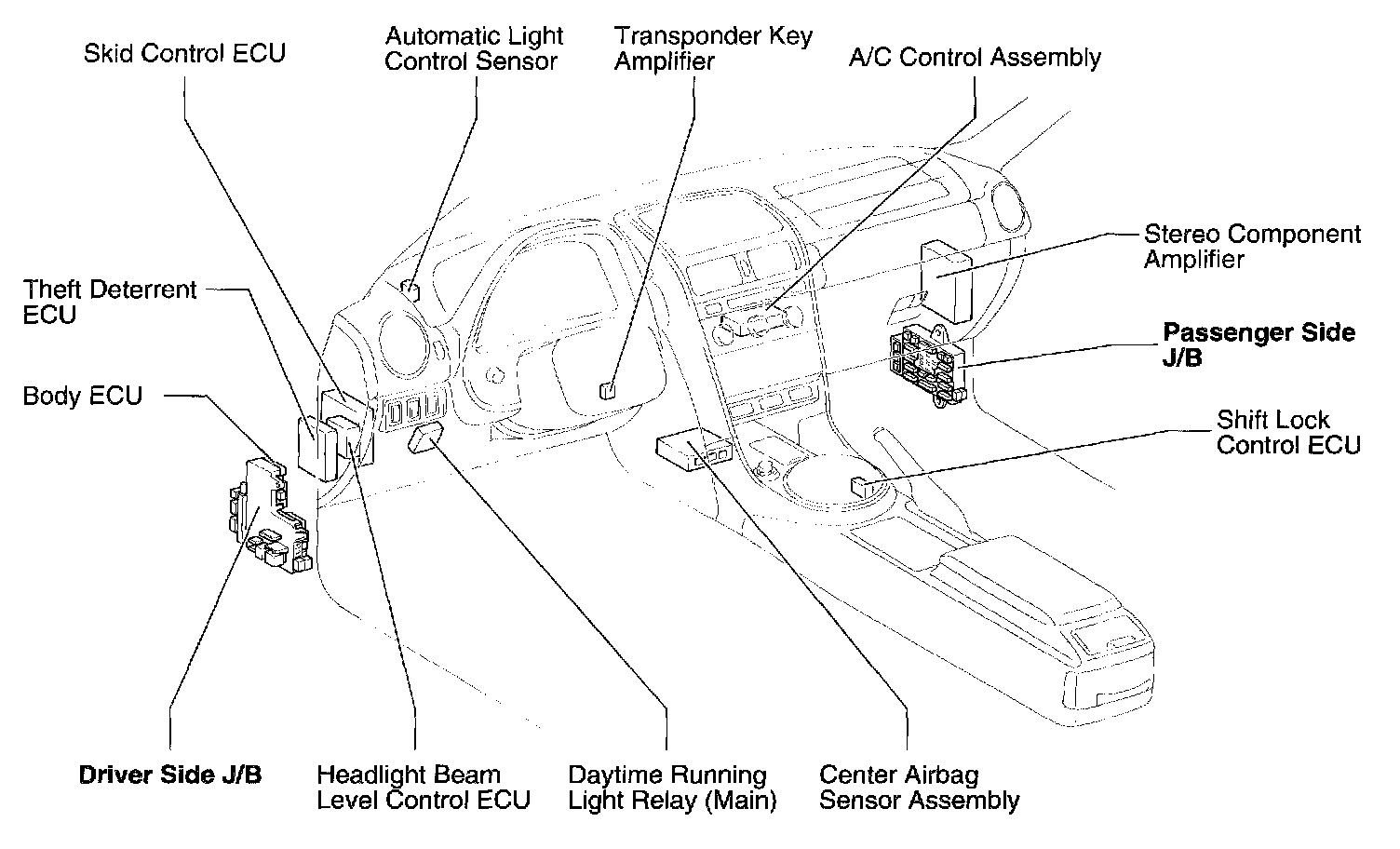 Skid Control ECU

Automatic Light Control Sensor

Transponder Key Amplifier

A/C Control Assembly

Stereo Component Amplifier

Theft Deterrent ECU

Passenger Side J/B

Body ECU

Shift Lock Control ECU

Driver Side J/B

Headlight Beam Level Control ECU

Daytime Running Light Relay (Main)

Center Airbag Sensor Assembly