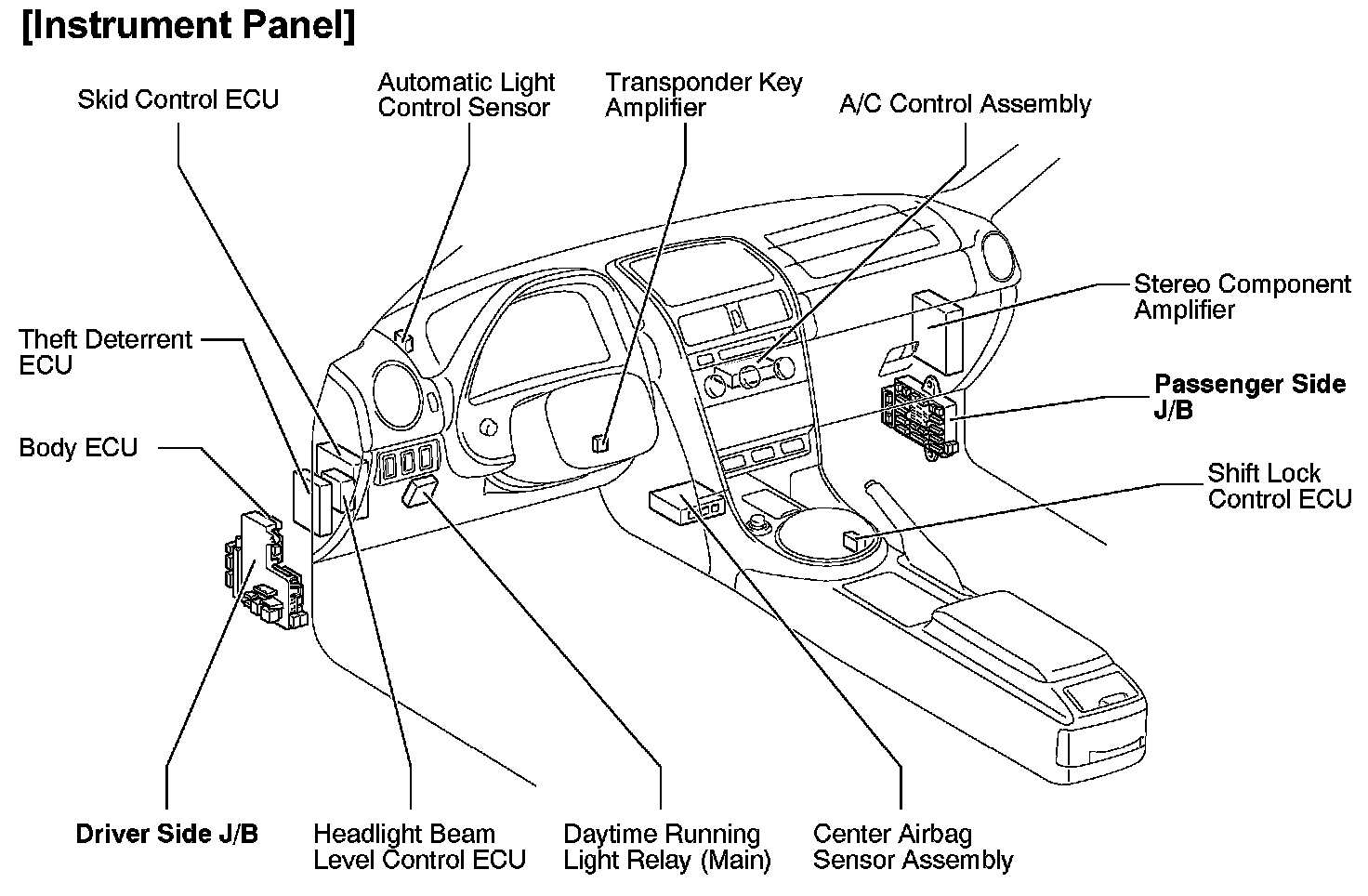 [Instrument Panel]

Skid Control ECU

Automatic Light Control Sensor

Transponder Key Amplifier

A/C Control Assembly

Stereo Component Amplifier

Theft Deterrent ECU

Passenger Side J/B

Body ECU

Shift Lock Control ECU

Driver Side J/B

Headlight Beam Level Control ECU

Daytime Running Light Relay (Main)

Center Airbag Sensor Assembly