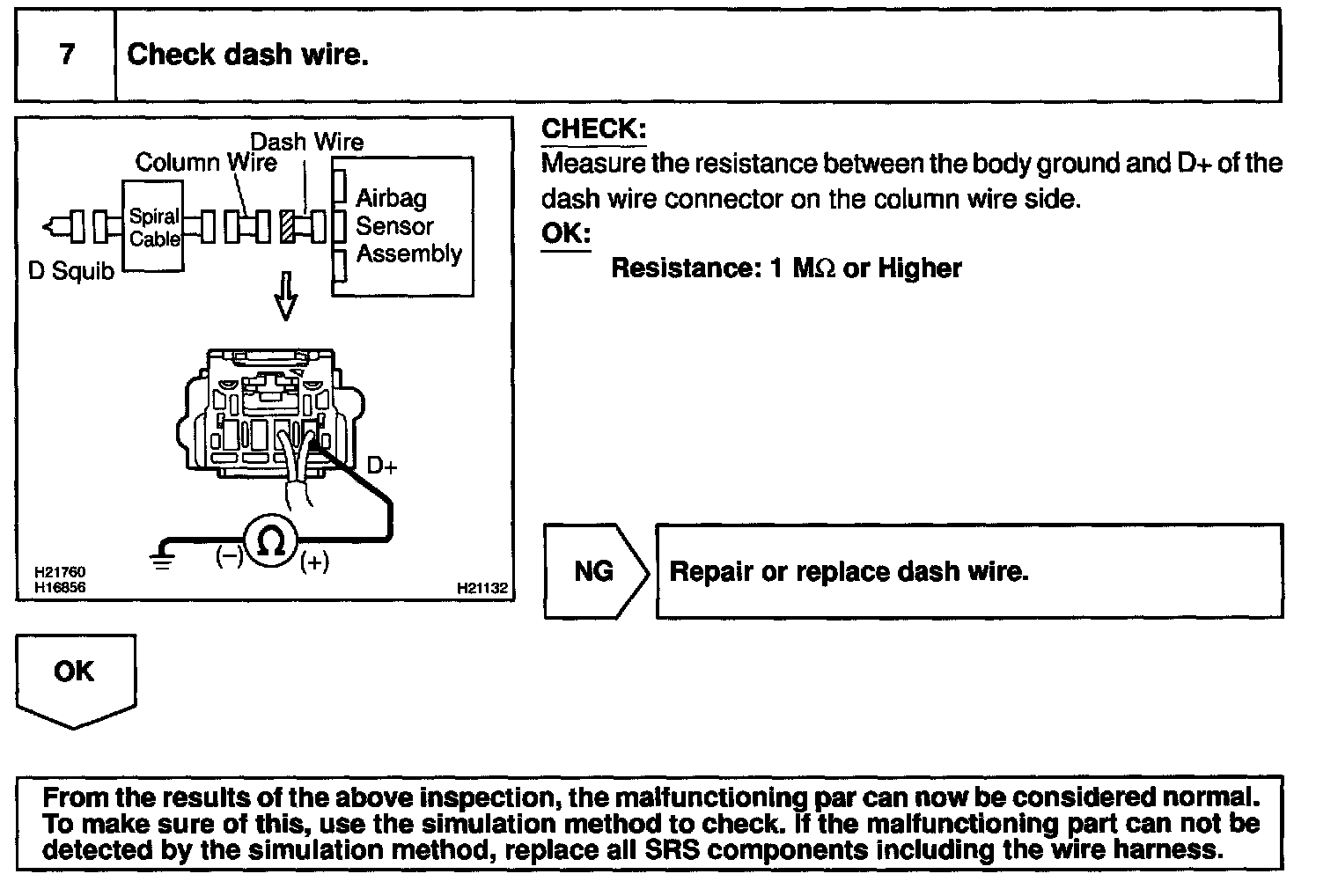 7 Check dash wire.

Dash Wire
Column Wire
Spiral Cable
Airbag Sensor Assembly
D Squib
D+
(−) Ω (+)
H21760
H16856
H21132

CHECK:
Measure the resistance between the body ground and D+ of the dash wire connector on the column wire side.
OK:
Resistance: 1 MΩ or Higher

NG
Repair or replace dash wire.

OK

From the results of the above inspection, the malfunctioning par can now be considered normal. To make sure of this, use the simulation method to check. If the malfunctioning part can not be detected by the simulation method, replace all SRS components including the wire harness.