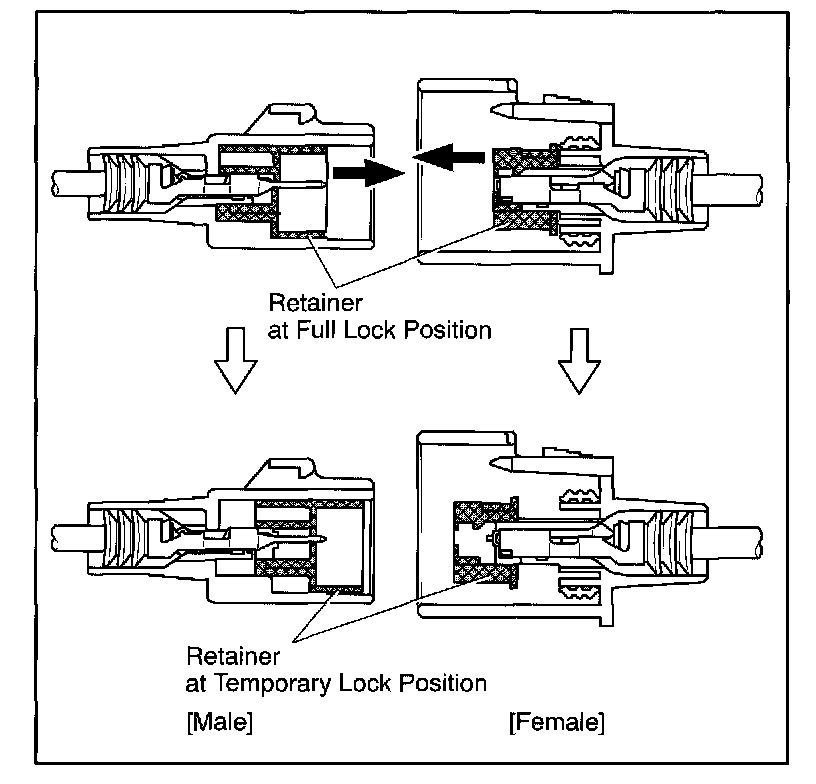 Retainer
at Full Lock Position

Retainer
at Temporary Lock Position

[Male]

[Female]