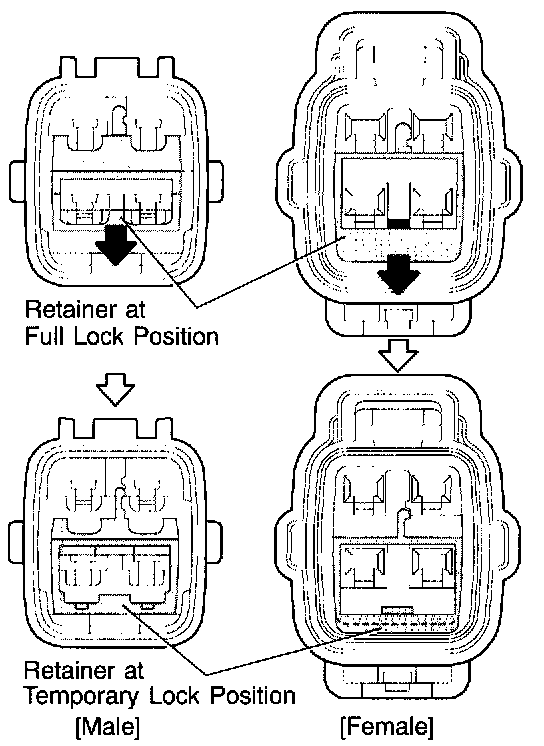 Retainer at
Full Lock Position

Retainer at
Temporary Lock Position

[Male]

[Female]