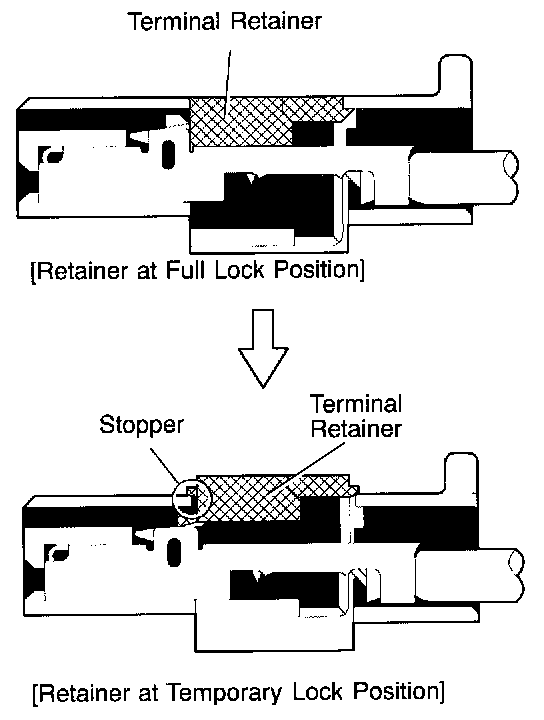 Terminal Retainer

[Retainer at Full Lock Position]

Stopper

Terminal Retainer

[Retainer at Temporary Lock Position]