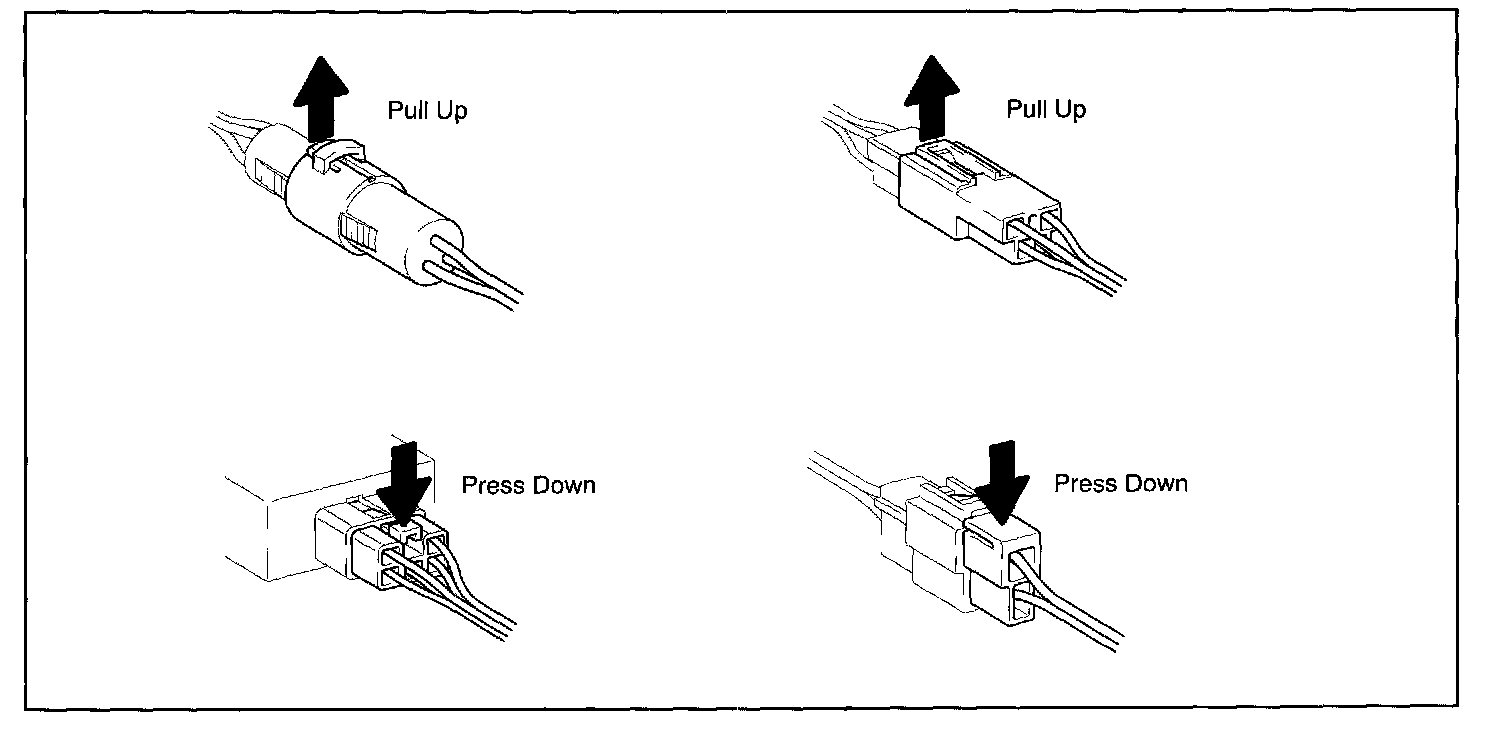 Pull Up

Pull Up

Press Down

Press Down