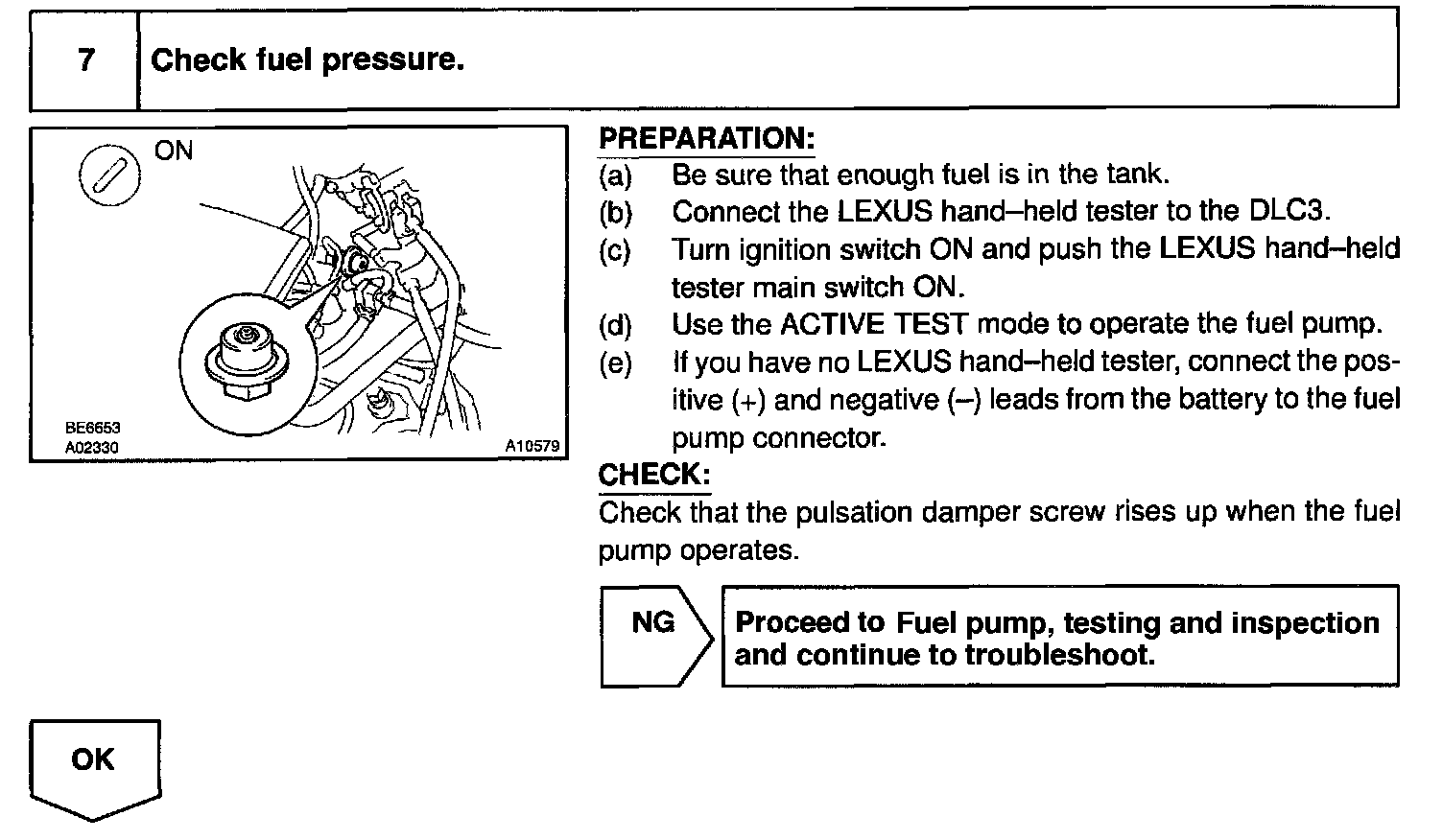 7 Check fuel pressure.

ON

BE6653
A02330
A10579

PREPARATION:
(a) Be sure that enough fuel is in the tank.
(b) Connect the LEXUS hand–held tester to the DLC3.
(c) Turn ignition switch ON and push the LEXUS hand–held tester main switch ON.
(d) Use the ACTIVE TEST mode to operate the fuel pump.
(e) If you have no LEXUS hand–held tester, connect the positive (+) and negative (–) leads from the battery to the fuel pump connector.

CHECK:
Check that the pulsation damper screw rises up when the fuel pump operates.

NG

Proceed to Fuel pump, testing and inspection and continue to troubleshoot.

OK