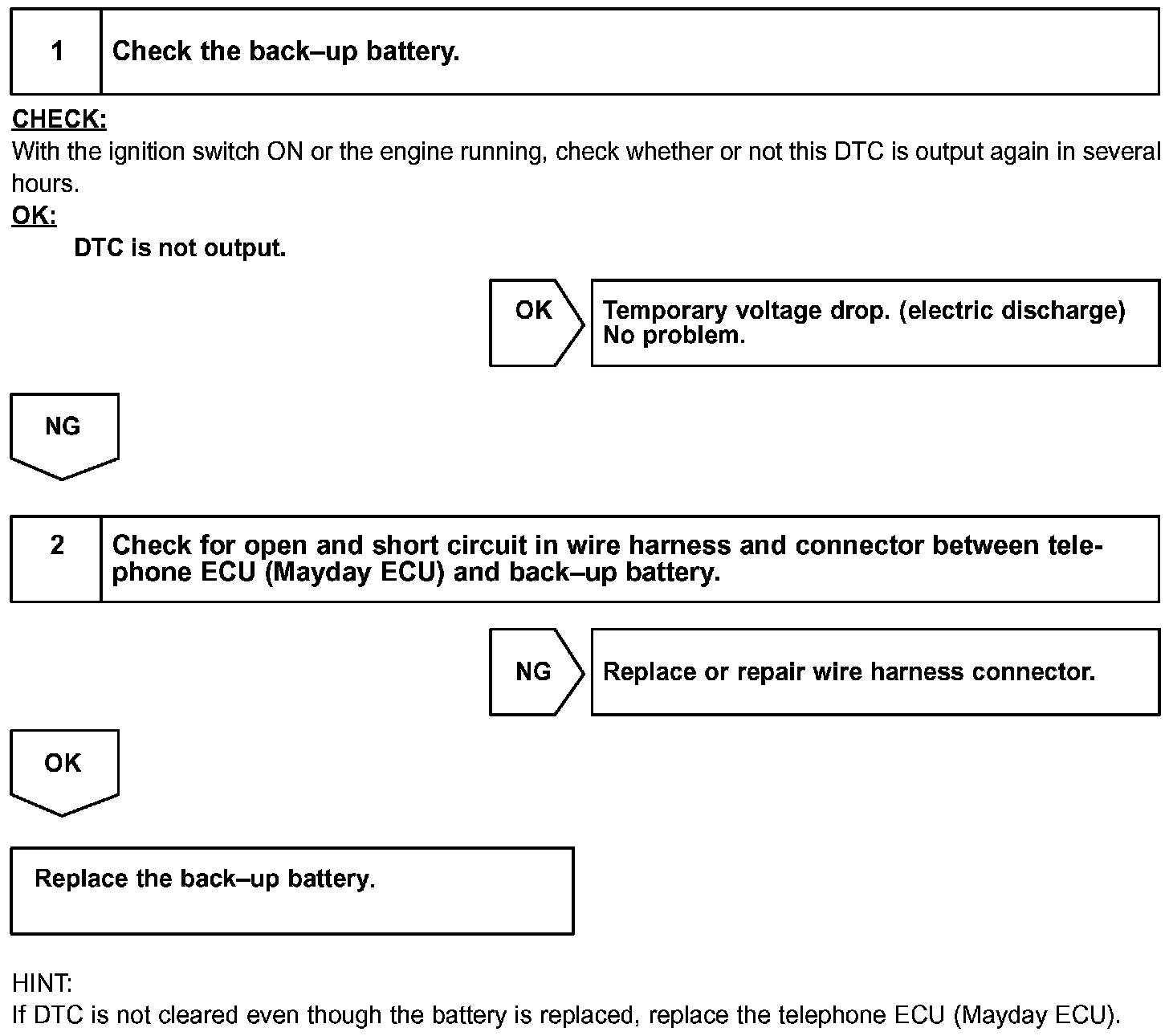 1 Check the back–up battery.

CHECK:
With the ignition switch ON or the engine running, check whether or not this DTC is output again in several hours.
OK:
DTC is not output.

OK

Temporary voltage drop. (electric discharge)
No problem.

NG

2 Check for open and short circuit in wire harness and connector between telephone ECU (Mayday ECU) and back–up battery.

NG

Replace or repair wire harness connector.

OK

Replace the back–up battery.

HINT:
If DTC is not cleared even though the battery is replaced, replace the telephone ECU (Mayday ECU).