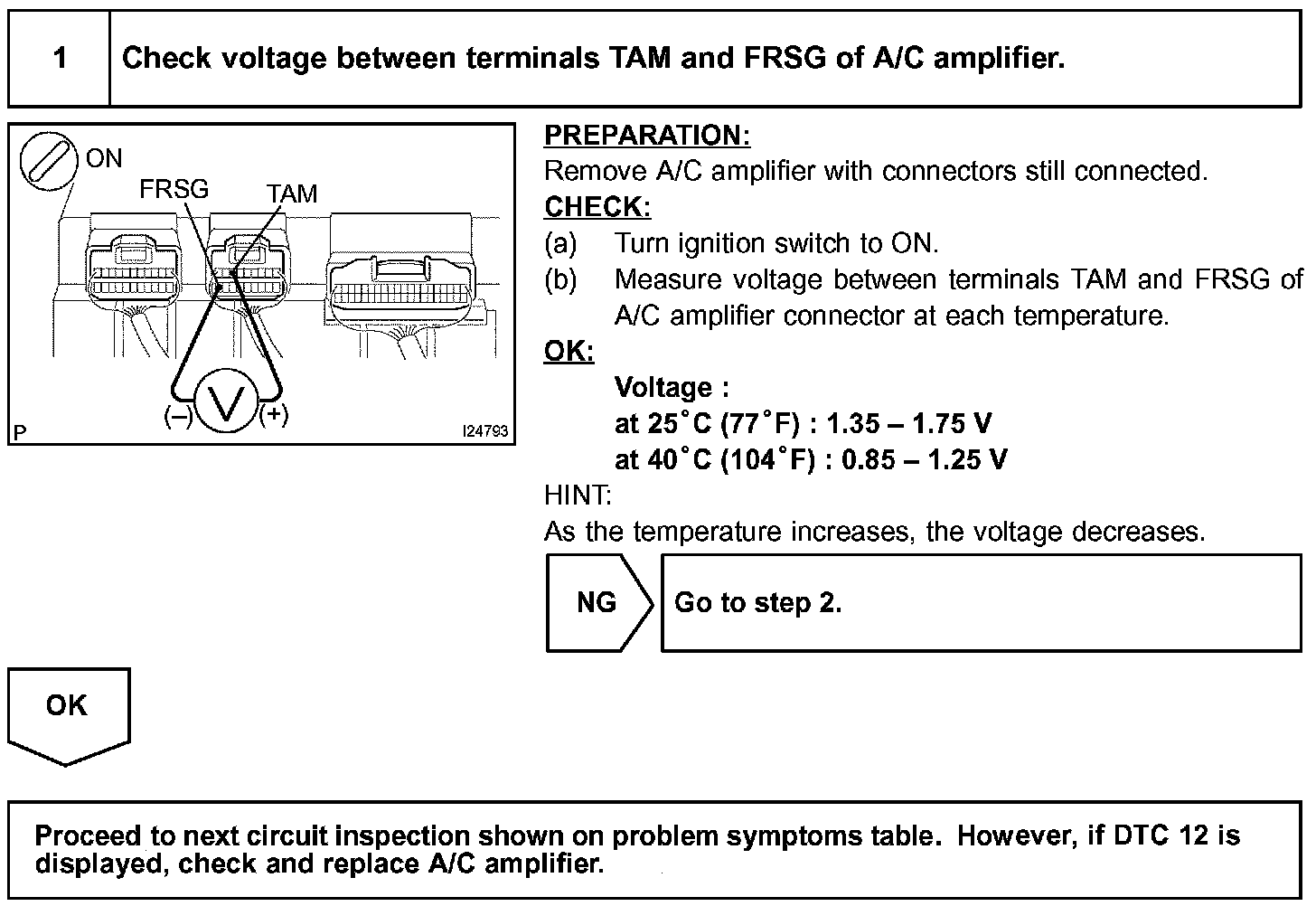 1 Check voltage between terminals TAM and FRSG of A/C amplifier.

ON
FRSG
TAM
(–)
V
(+)
P
I24793

PREPARATION:
Remove A/C amplifier with connectors still connected.
CHECK:
(a) Turn ignition switch to ON.
(b) Measure voltage between terminals TAM and FRSG of A/C amplifier connector at each temperature.
OK:
Voltage :
at 25°C (77°F) : 1.35 – 1.75 V
at 40°C (104°F) : 0.85 – 1.25 V
HINT:
As the temperature increases, the voltage decreases.

NG
Go to step 2.

OK

Proceed to next circuit inspection shown on problem symptoms table. However, if DTC 12 is displayed, check and replace A/C amplifier.