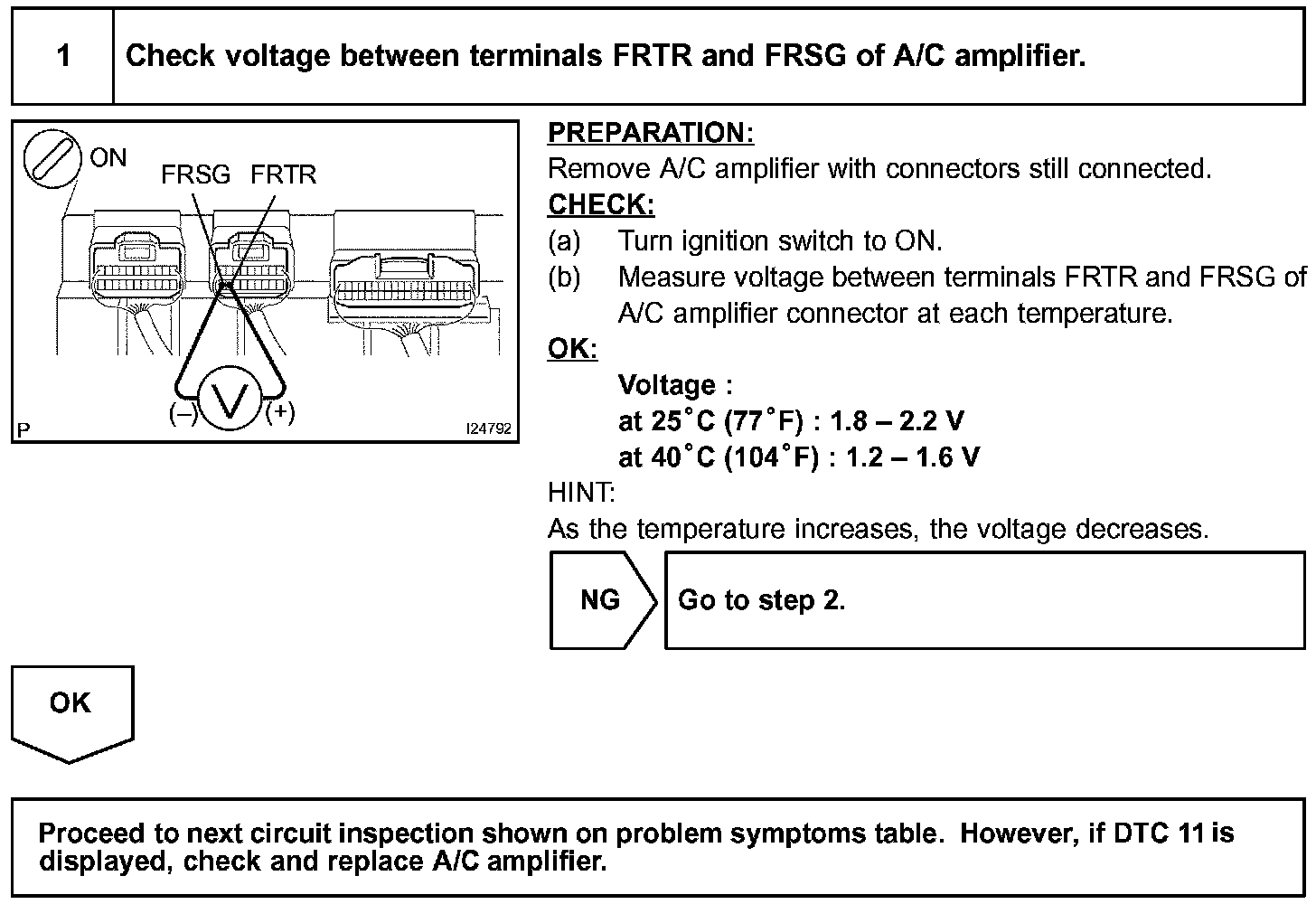 1 Check voltage between terminals FRTR and FRSG of A/C amplifier.

ON
FRSG FRTR
(–) V (+)
P
I24792

PREPARATION:
Remove A/C amplifier with connectors still connected.
CHECK:
(a) Turn ignition switch to ON.
(b) Measure voltage between terminals FRTR and FRSG of A/C amplifier connector at each temperature.
OK:
Voltage :
at 25°C (77°F) : 1.8 – 2.2 V
at 40°C (104°F) : 1.2 – 1.6 V
HINT:
As the temperature increases, the voltage decreases.

NG Go to step 2.

OK

Proceed to next circuit inspection shown on problem symptoms table. However, if DTC 11 is displayed, check and replace A/C amplifier.