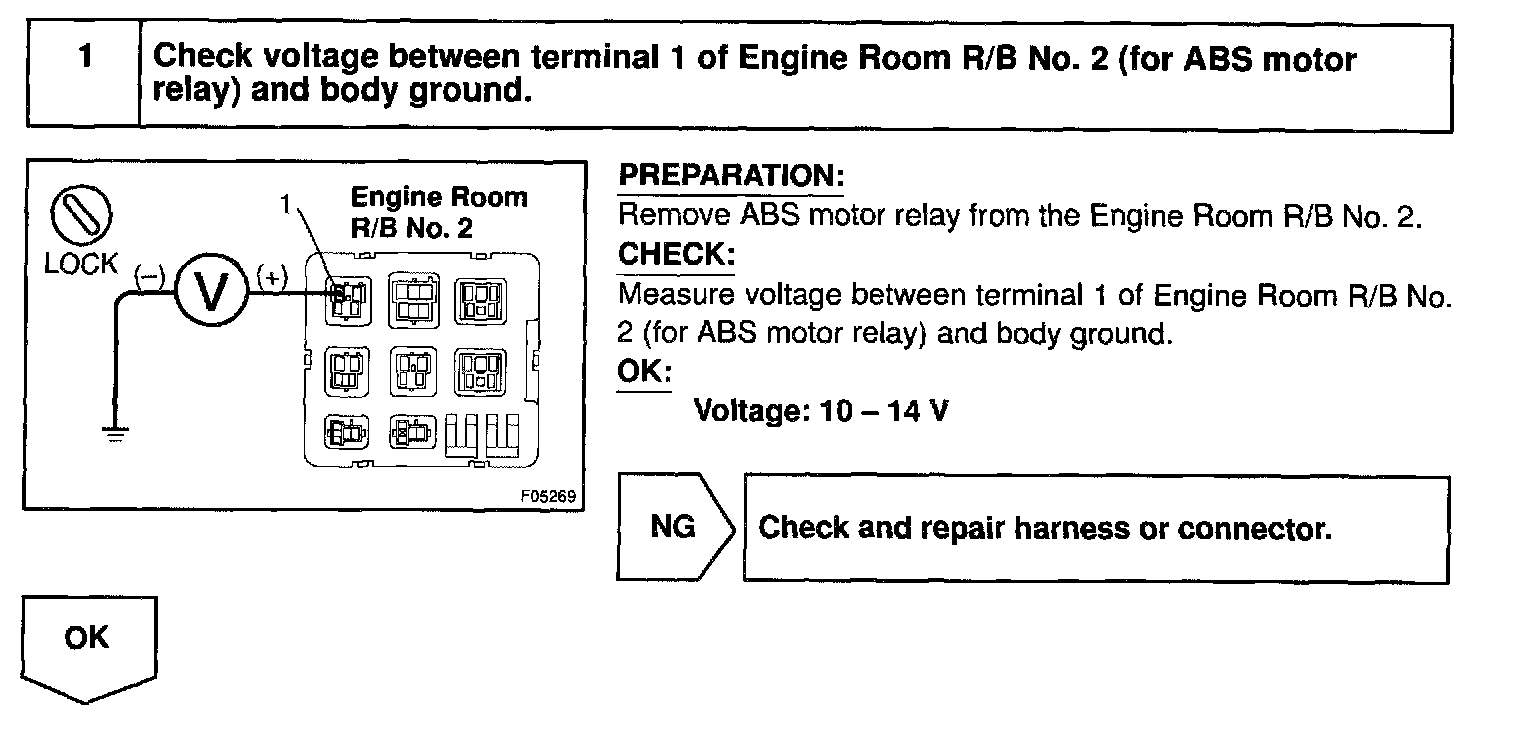 1 Check voltage between terminal 1 of Engine Room R/B No. 2 (for ABS motor relay) and body ground.

LOCK
(–)
V
(+)
1
Engine Room R/B No. 2
F05269

PREPARATION:
Remove ABS motor relay from the Engine Room R/B No. 2.
CHECK:
Measure voltage between terminal 1 of Engine Room R/B No. 2 (for ABS motor relay) and body ground.
OK:
Voltage: 10 – 14 V

NG
Check and repair harness or connector.

OK