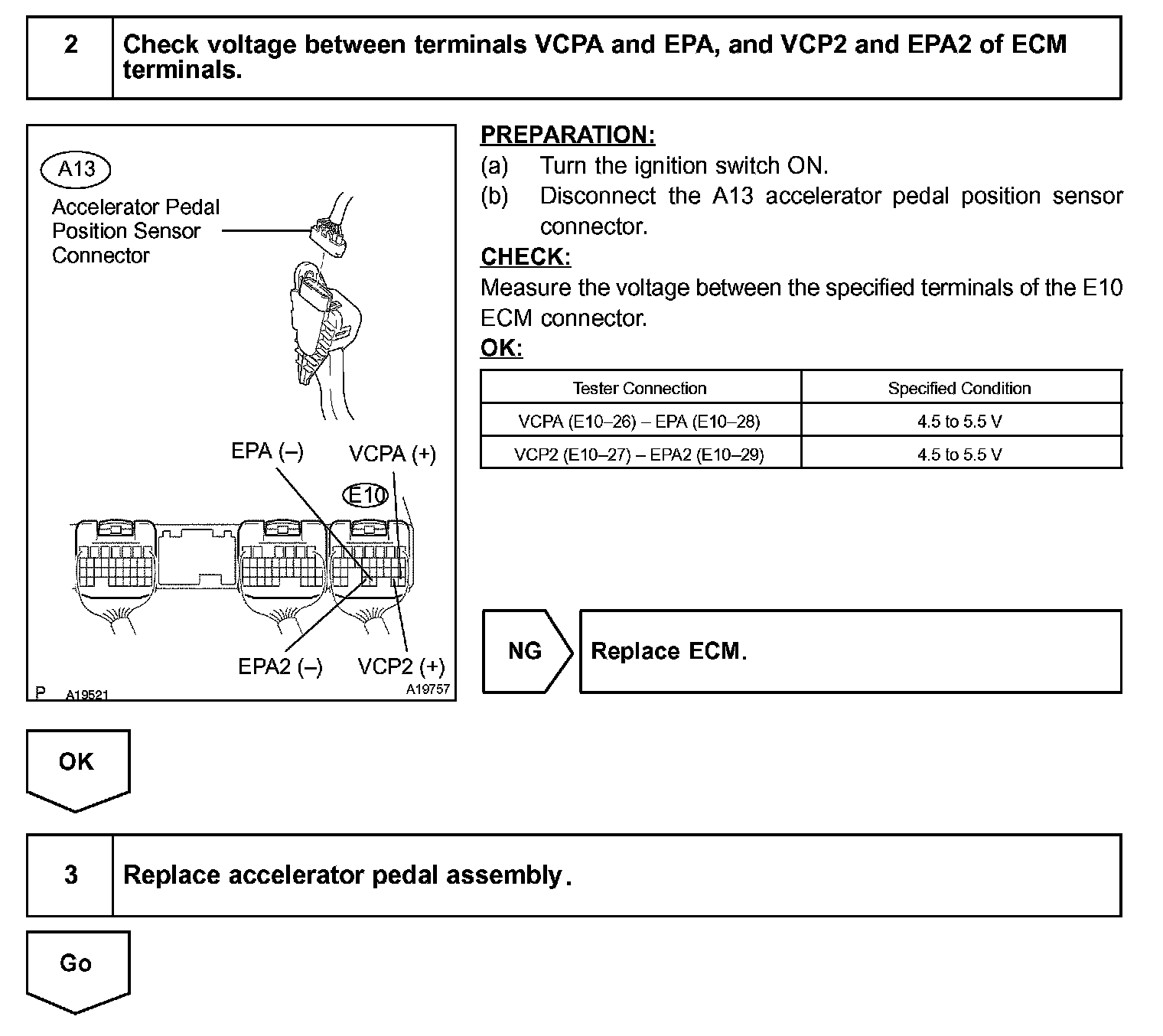 2 Check voltage between terminals VCPA and EPA, and VCP2 and EPA2 of ECM terminals.

A13
Accelerator Pedal Position Sensor Connector

EPA (–)
VCPA (+)
E10
EPA2 (–)
VCP2 (+)
P A19521
A19757

PREPARATION:
(a) Turn the ignition switch ON.
(b) Disconnect the A13 accelerator pedal position sensor connector.
CHECK:
Measure the voltage between the specified terminals of the E10 ECM connector.
OK:

| Tester Connection | Specified Condition |
|---|---|
| VCPA (E10–26) – EPA (E10–28) | 4.5 to 5.5 V |
| VCP2 (E10–27) – EPA2 (E10–29) | 4.5 to 5.5 V |

NG Replace ECM.

OK

3 Replace accelerator pedal assembly.

Go