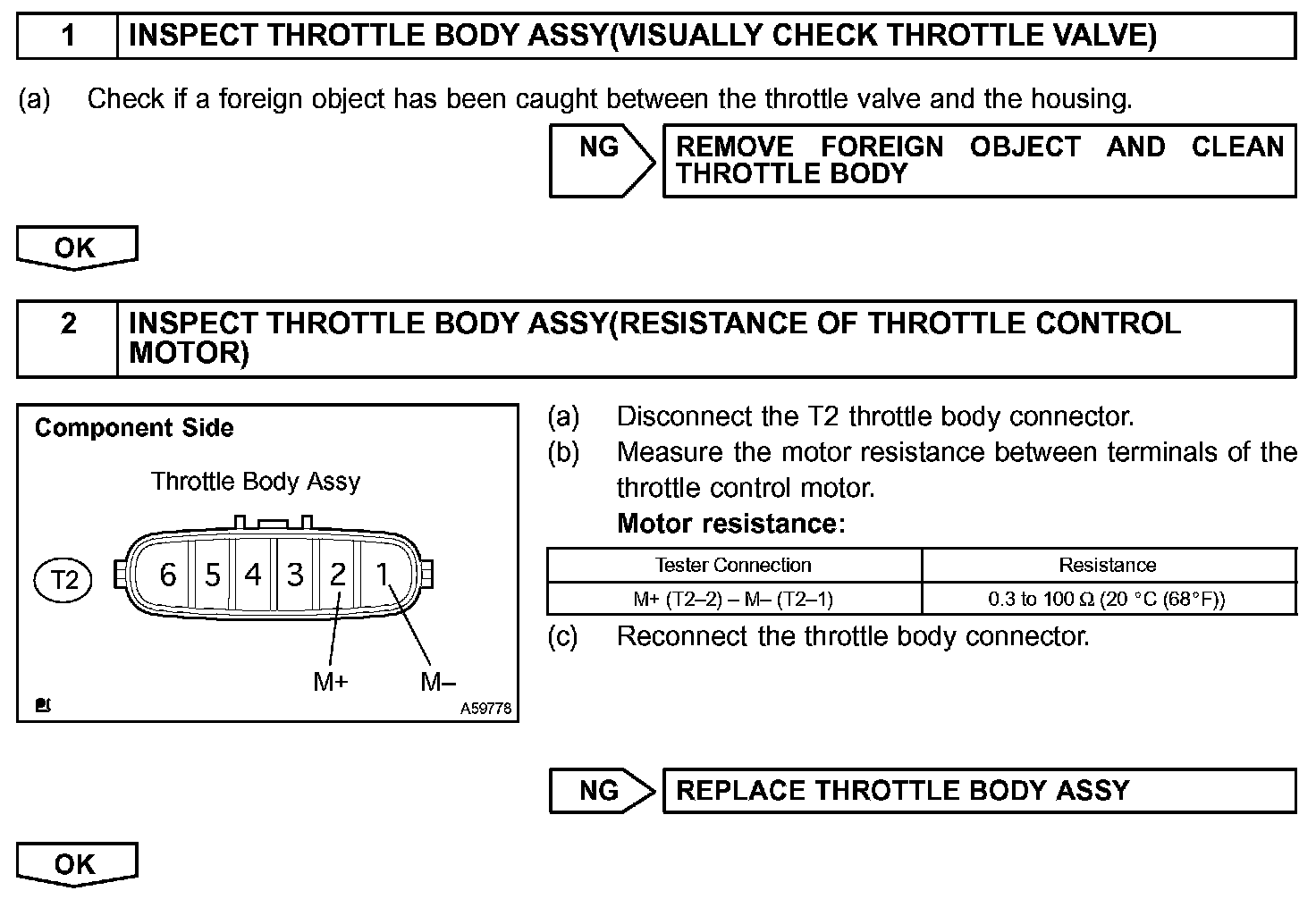 1 INSPECT THROTTLE BODY ASSY(VISUALLY CHECK THROTTLE VALVE)

(a) Check if a foreign object has been caught between the throttle valve and the housing.

NG REMOVE FOREIGN OBJECT AND CLEAN THROTTLE BODY

OK

2 INSPECT THROTTLE BODY ASSY(RESISTANCE OF THROTTLE CONTROL MOTOR)

Component Side

Throttle Body Assy

T2

6 5 4 3 2 1

M+ M–

A59778

(a) Disconnect the T2 throttle body connector.

(b) Measure the motor resistance between terminals of the throttle control motor.

Motor resistance:

| Tester Connection | Resistance |
|---|---|
| M+ (T2–2) – M– (T2–1) | 0.3 to 100 Ω (20 °C (68°F)) |

(c) Reconnect the throttle body connector.

NG REPLACE THROTTLE BODY ASSY

OK