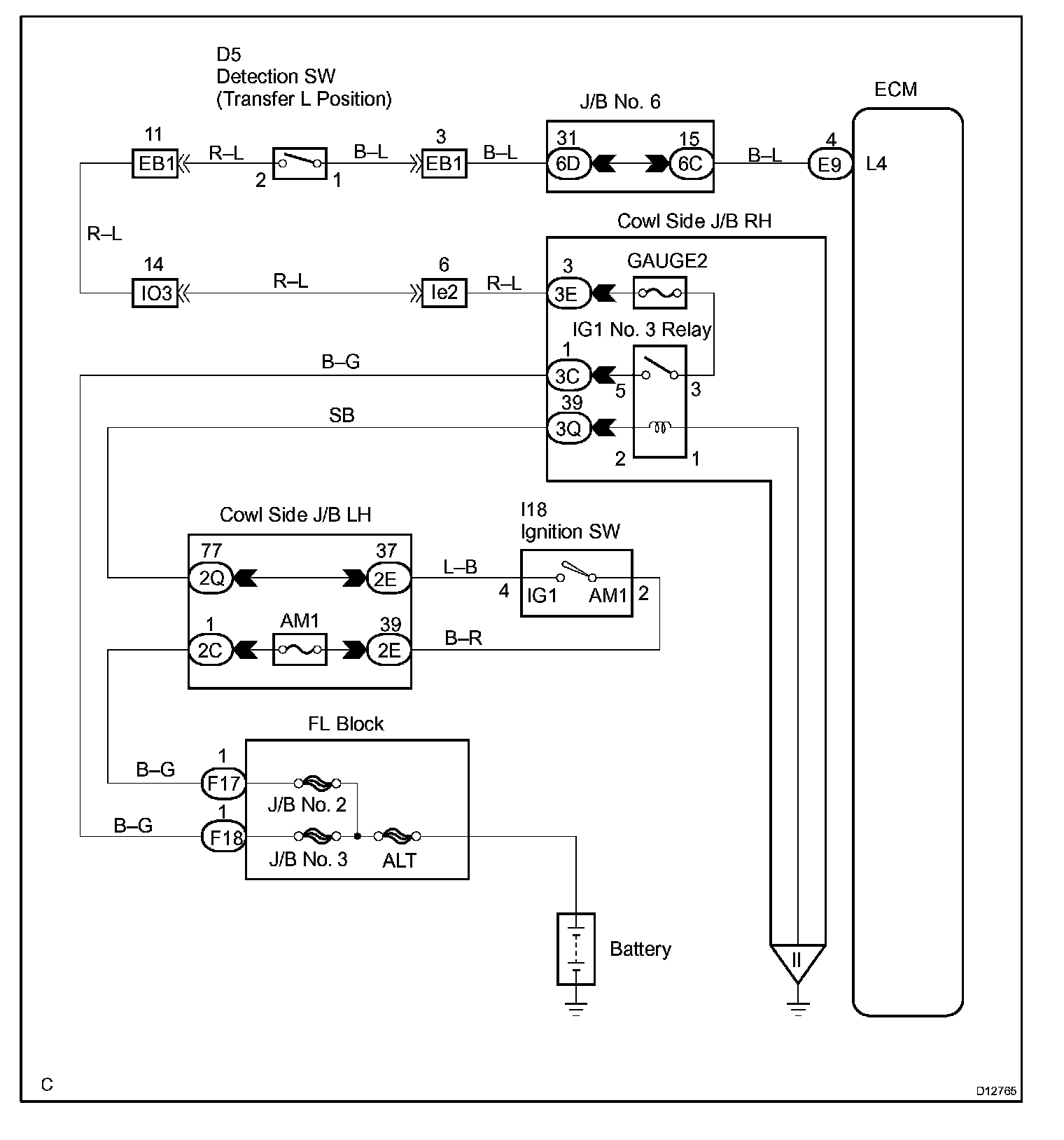 D5
Detection SW
(Transfer L Position)

J/B No. 6

ECM

11
EB1
R–L
2
1
B–L
3
EB1
B–L
31
6D
15
6C
B–L
4
E9
L4

R–L

Cowl Side J/B RH

14
IO3
R–L
6
Ie2
R–L
3
3E
GAUGE2

IG1 No. 3 Relay

B–G
1
3C
5
3

SB
39
3Q
2
1

Cowl Side J/B LH

I18
Ignition SW

77
2Q
37
2E
L–B
4
IG1
AM1
2

1
2C
AM1
39
2E
B–R

FL Block

B–G
1
F17
J/B No. 2

B–G
1
F18
J/B No. 3
ALT

Battery

II

C

D12765