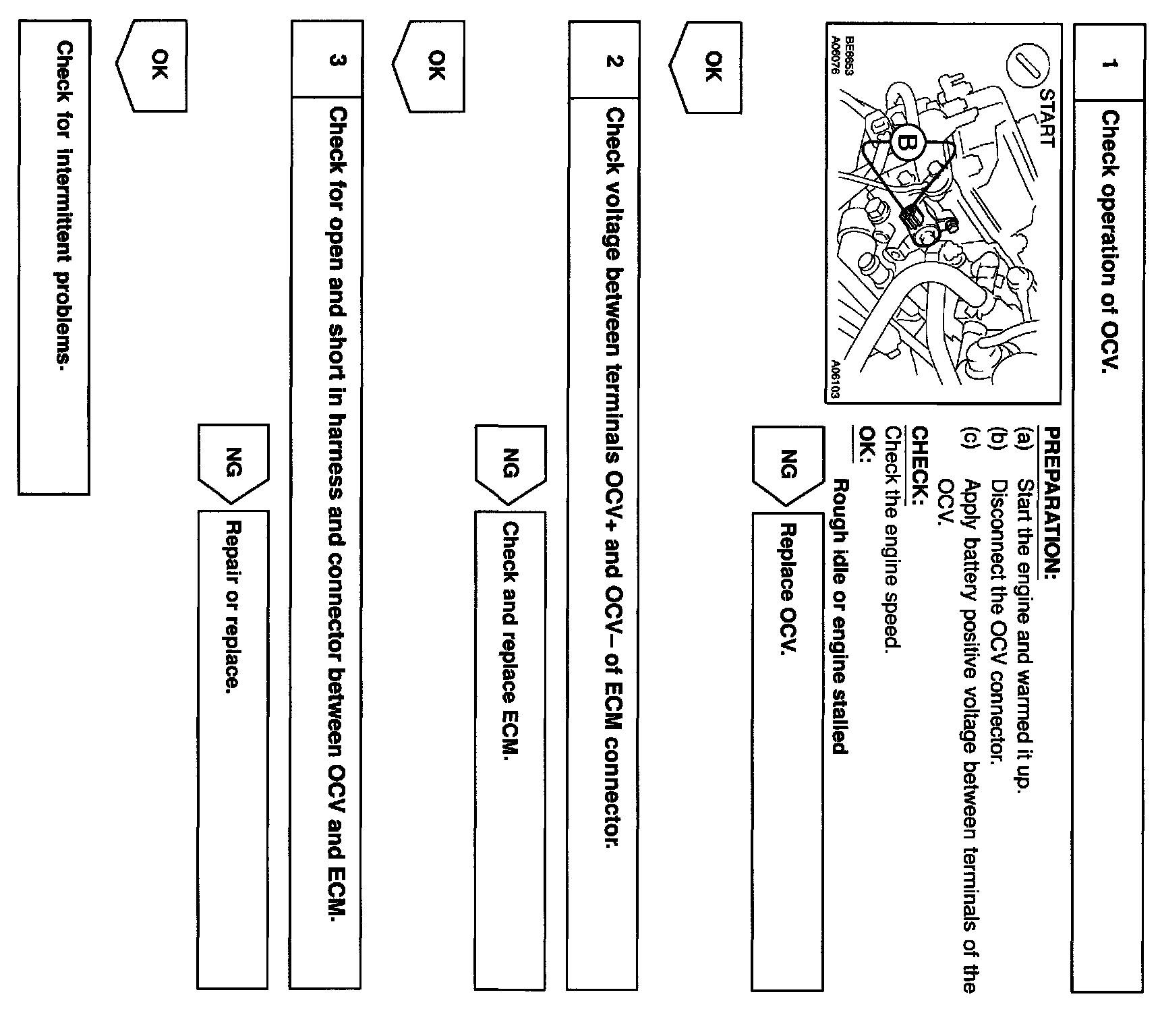 1 Check operation of OCV.

START
B
BE6653
A06076
A06103

PREPARATION:
(a) Start the engine and warmed it up.
(b) Disconnect the OCV connector.
(c) Apply battery positive voltage between terminals of the OCV.
CHECK:
Check the engine speed.
OK:
Rough idle or engine stalled

NG Replace OCV.

OK

2 Check voltage between terminals OCV+ and OCV– of ECM connector.

NG Check and replace ECM.

OK

3 Check for open and short in harness and connector between OCV and ECM.

NG Repair or replace.

OK

Check for intermittent problems.