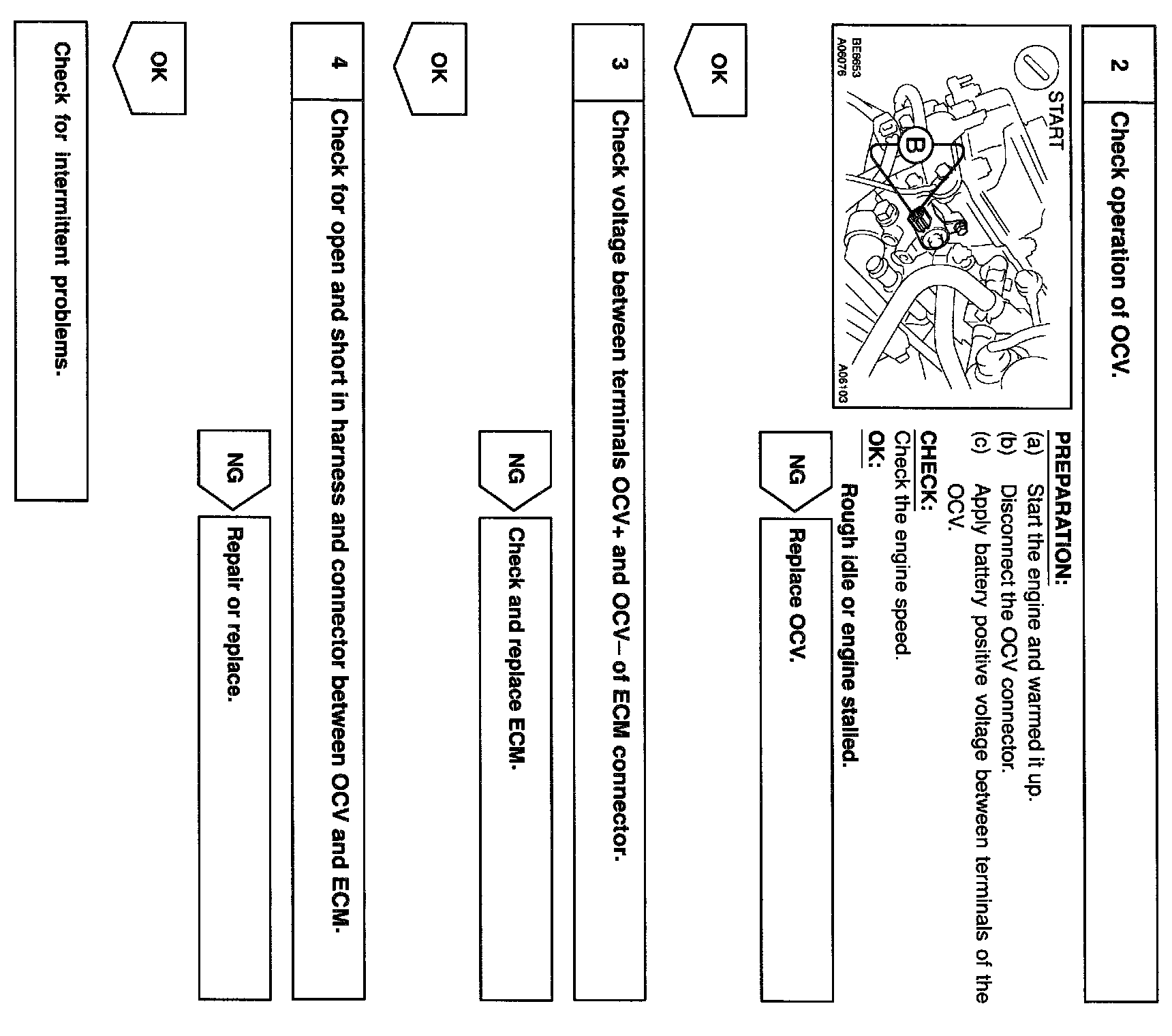 2

Check operation of OCV.

START

B

BE6653
A06076

A06103

PREPARATION:
(a) Start the engine and warmed it up.
(b) Disconnect the OCV connector.
(c) Apply battery positive voltage between terminals of the OCV.

CHECK:
Check the engine speed.

OK:
Rough idle or engine stalled.

NG

Replace OCV.

OK

3

Check voltage between terminals OCV+ and OCV– of ECM connector.

NG

Check and replace ECM.

OK

4

Check for open and short in harness and connector between OCV and ECM.

NG

Repair or replace.

OK

Check for intermittent problems.