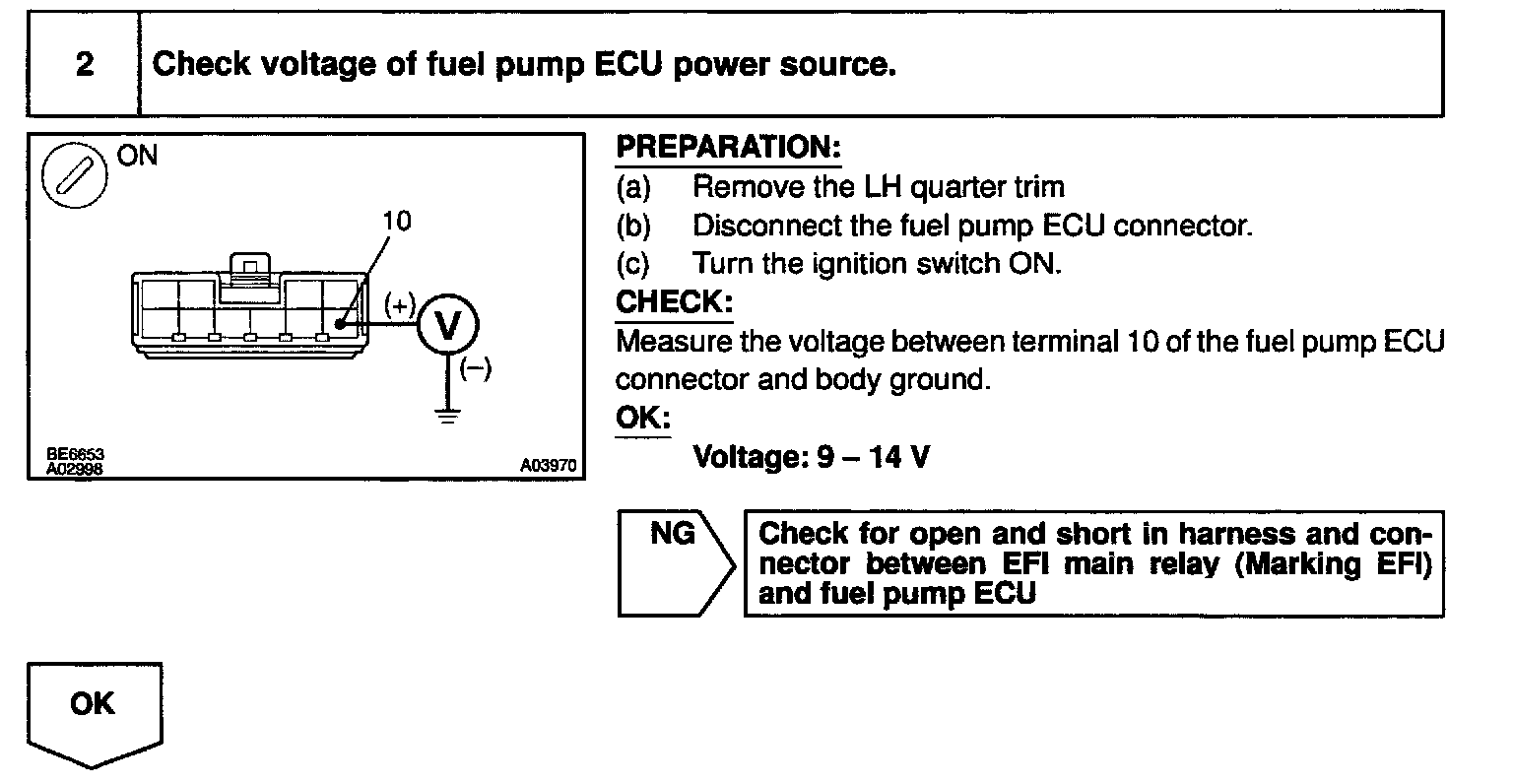 2 Check voltage of fuel pump ECU power source.

ON

10

(+)

V

(–)

BE6653
A02998

A03970

PREPARATION:
(a) Remove the LH quarter trim
(b) Disconnect the fuel pump ECU connector.
(c) Turn the ignition switch ON.

CHECK:
Measure the voltage between terminal 10 of the fuel pump ECU connector and body ground.

OK:
Voltage: 9 – 14 V

NG

Check for open and short in harness and connector between EFI main relay (Marking EFI) and fuel pump ECU

OK