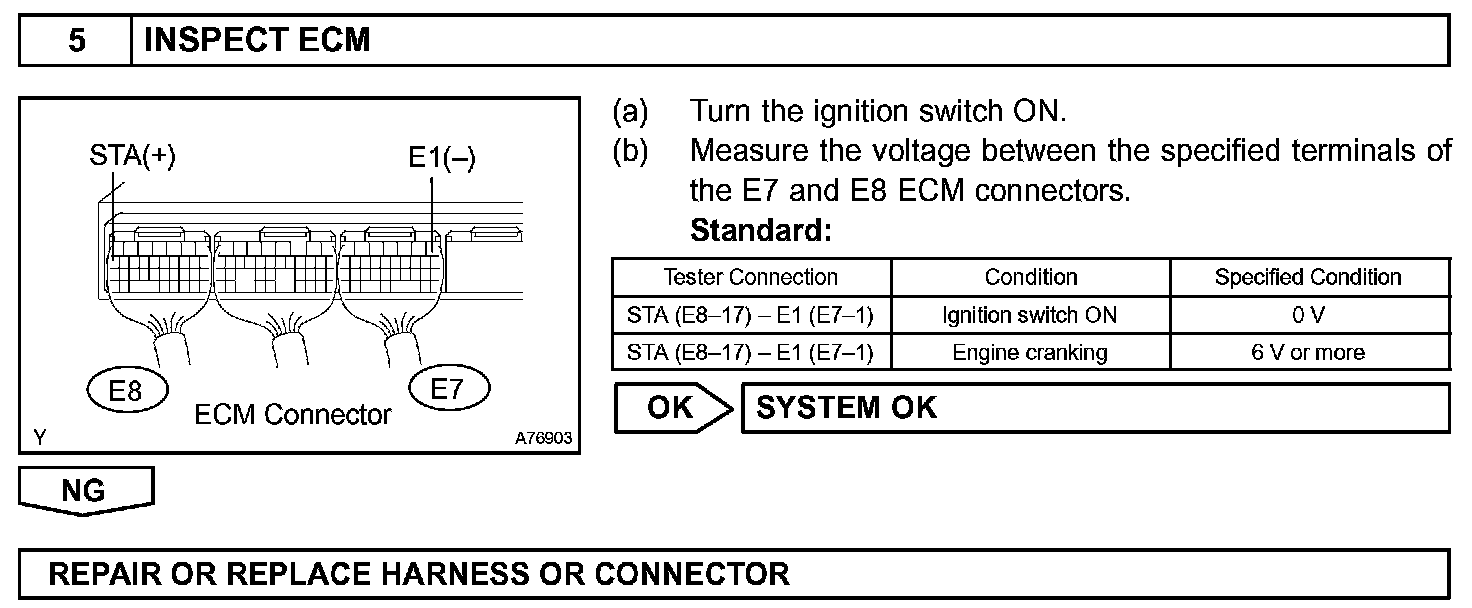 5 INSPECT ECM

STA(+)
E1(–)
E8
E7
ECM Connector
Y
A76903

(a) Turn the ignition switch ON.
(b) Measure the voltage between the specified terminals of the E7 and E8 ECM connectors.
Standard:

| Tester Connection | Condition | Specified Condition |
|---|---|---|
| STA (E8–17) – E1 (E7–1) | Ignition switch ON | 0 V |
| STA (E8–17) – E1 (E7–1) | Engine cranking | 6 V or more |

OK
SYSTEM OK

NG

REPAIR OR REPLACE HARNESS OR CONNECTOR