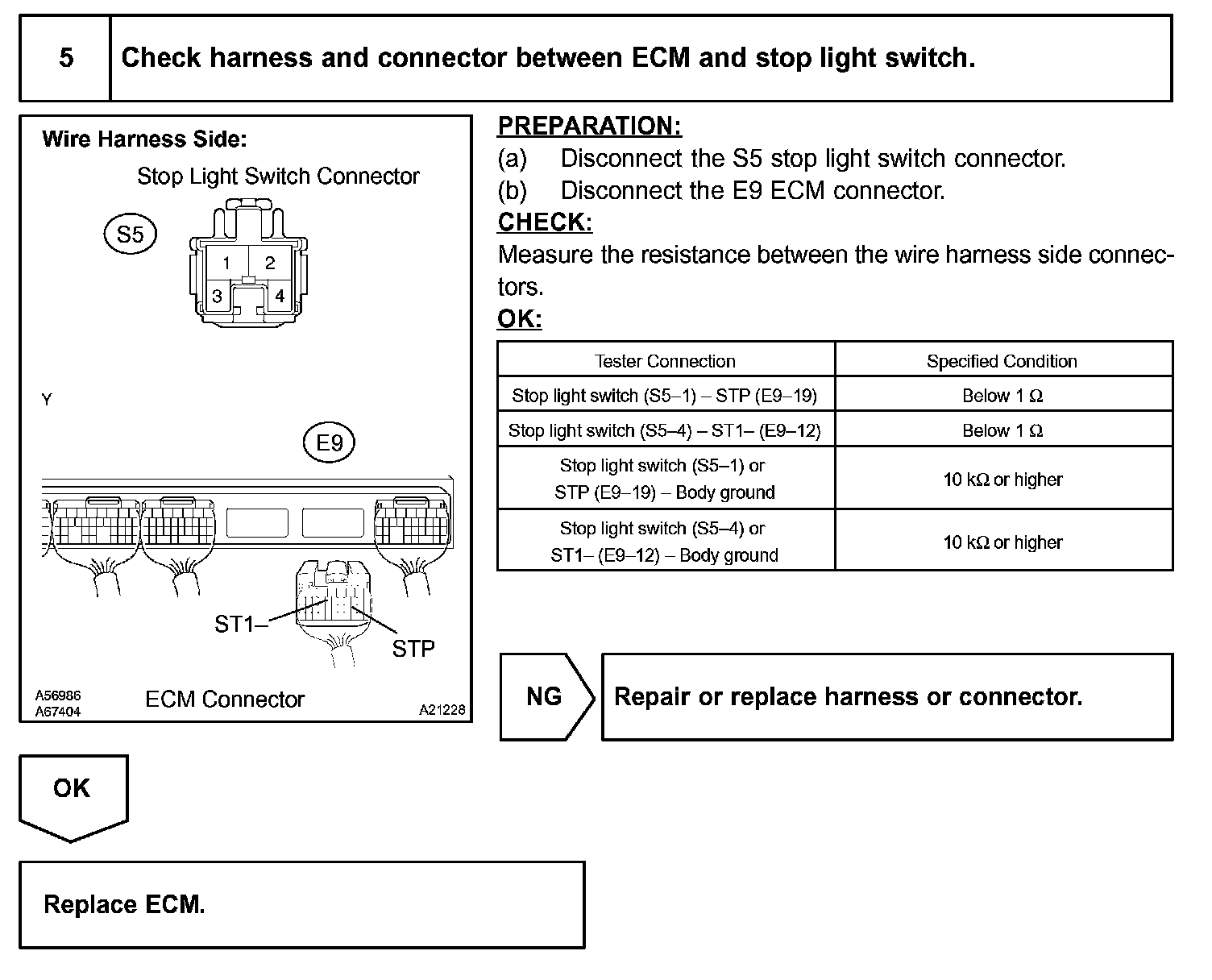 5 Check harness and connector between ECM and stop light switch.

Wire Harness Side:

Stop Light Switch Connector

S5

1 2
3 4

Y

E9

ST1–

STP

A56986
A67404

ECM Connector

A21228

PREPARATION:

(a) Disconnect the S5 stop light switch connector.

(b) Disconnect the E9 ECM connector.

CHECK:

Measure the resistance between the wire harness side connectors.

OK:

| Tester Connection | Specified Condition |
|---|---|
| Stop light switch (S5–1) – STP (E9–19) | Below 1 Ω |
| Stop light switch (S5–4) – ST1– (E9–12) | Below 1 Ω |
| Stop light switch (S5–1) or STP (E9–19) – Body ground | 10 kΩ or higher |
| Stop light switch (S5–4) or ST1– (E9–12) – Body ground | 10 kΩ or higher |

NG

Repair or replace harness or connector.

OK

Replace ECM.