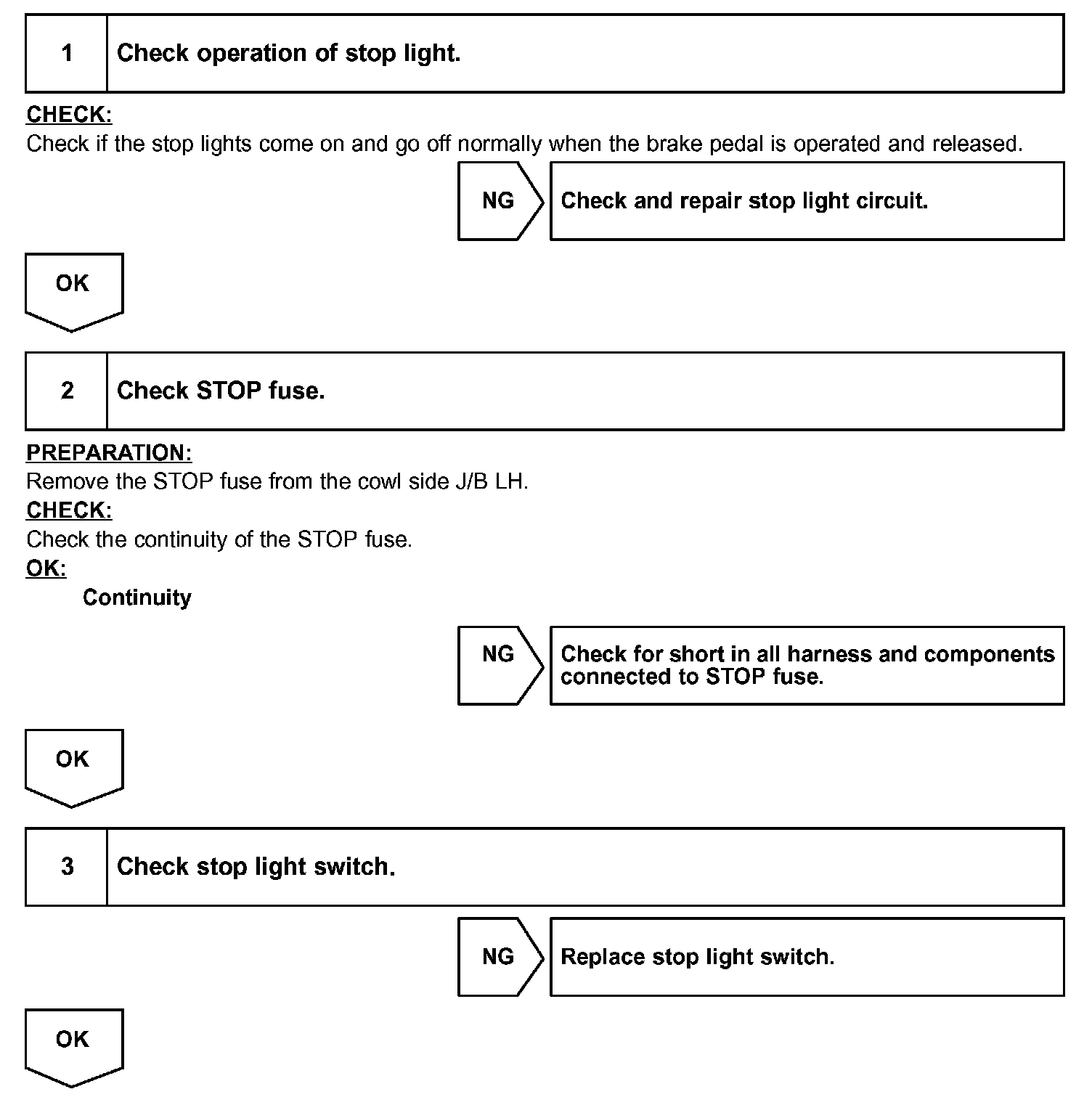 1 Check operation of stop light.

CHECK:
Check if the stop lights come on and go off normally when the brake pedal is operated and released.

NG Check and repair stop light circuit.

OK

2 Check STOP fuse.

PREPARATION:
Remove the STOP fuse from the cowl side J/B LH.
CHECK:
Check the continuity of the STOP fuse.
OK:
Continuity

NG Check for short in all harness and components connected to STOP fuse.

OK

3 Check stop light switch.

NG Replace stop light switch.

OK