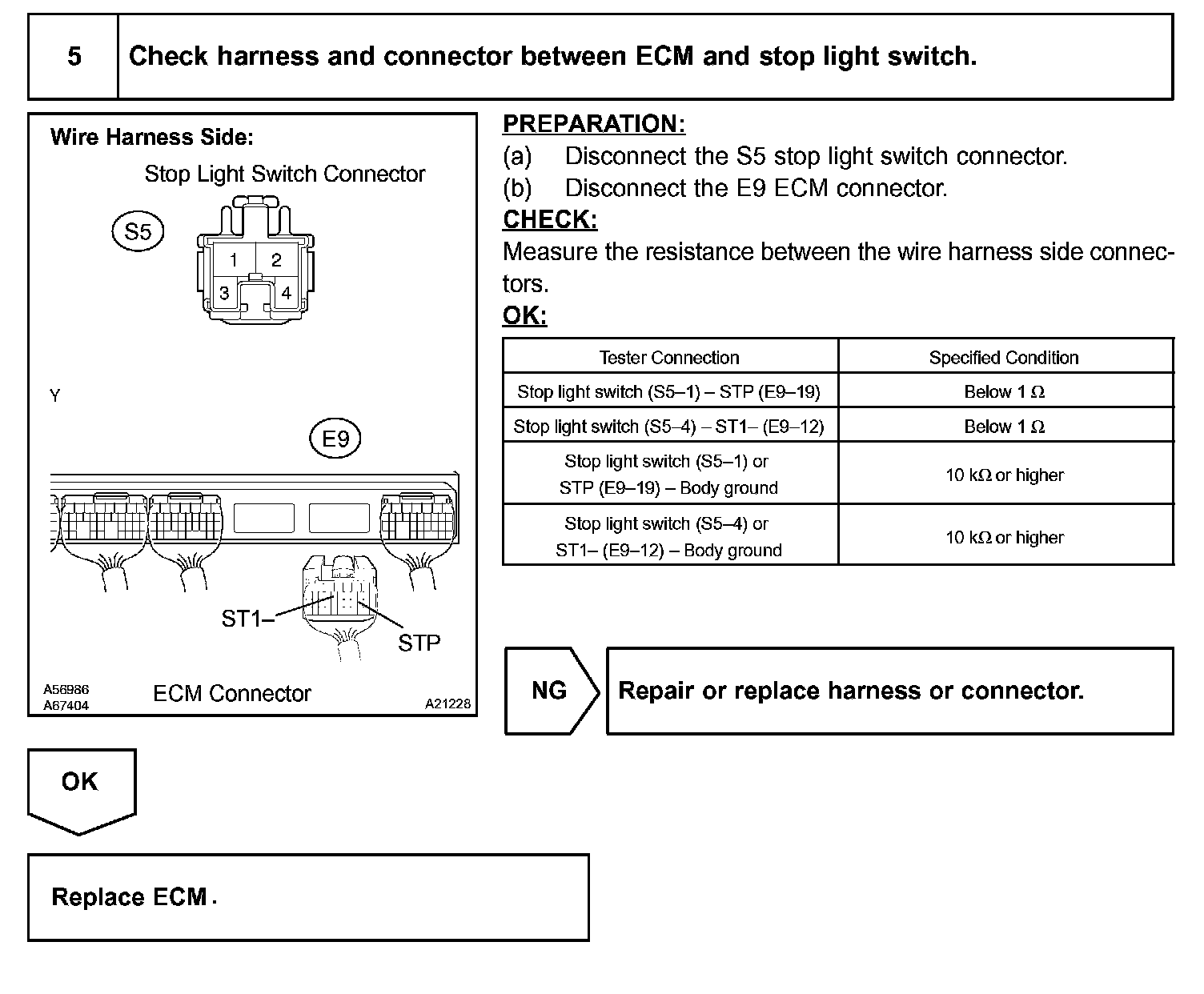 5

Check harness and connector between ECM and stop light switch.

Wire Harness Side:

Stop Light Switch Connector

S5

1 2
3 4

Y

E9

ST1–

STP

A56986
A67404

ECM Connector

A21228

PREPARATION:
(a) Disconnect the S5 stop light switch connector.
(b) Disconnect the E9 ECM connector.
CHECK:
Measure the resistance between the wire harness side connectors.
OK:

| Tester Connection | Specified Condition |
|---|---|
| Stop light switch (S5–1) – STP (E9–19) | Below 1 Ω |
| Stop light switch (S5–4) – ST1– (E9–12) | Below 1 Ω |
| Stop light switch (S5–1) or STP (E9–19) – Body ground | 10 kΩ or higher |
| Stop light switch (S5–4) or ST1– (E9–12) – Body ground | 10 kΩ or higher |

NG

Repair or replace harness or connector.

OK

Replace ECM.