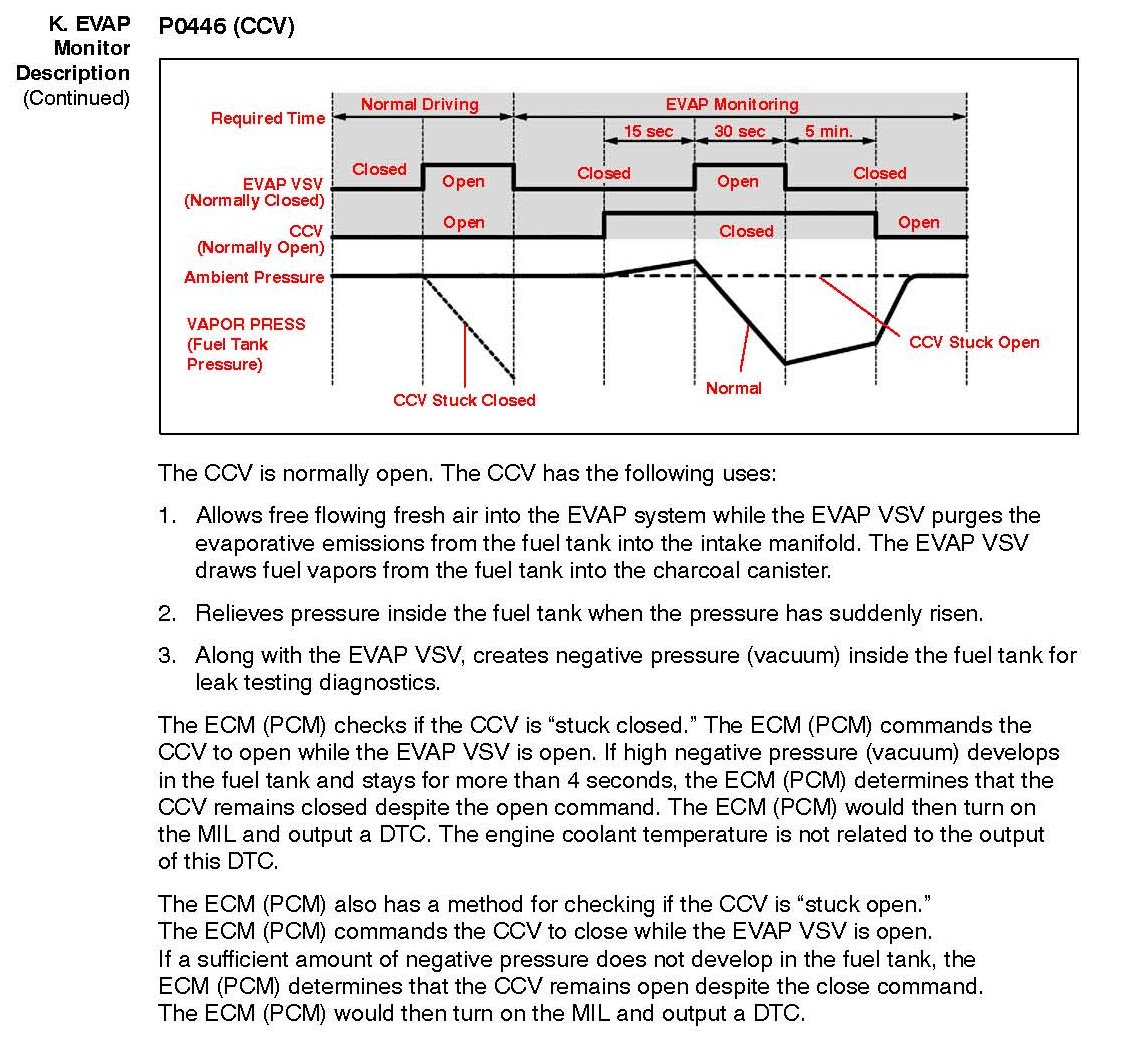 K. EVAP Monitor Description (Continued)

P0446 (CCV)

Required Time
Normal Driving
EVAP Monitoring
15 sec
30 sec
5 min.
EVAP VSV (Normally Closed)
Closed
Open
Closed
Open
Closed
CCV (Normally Open)
Open
Closed
Open
Ambient Pressure
VAPOR PRESS (Fuel Tank Pressure)
CCV Stuck Closed
Normal
CCV Stuck Open

The CCV is normally open. The CCV has the following uses:

1. Allows free flowing fresh air into the EVAP system while the EVAP VSV purges the evaporative emissions from the fuel tank into the intake manifold. The EVAP VSV draws fuel vapors from the fuel tank into the charcoal canister.

2. Relieves pressure inside the fuel tank when the pressure has suddenly risen.

3. Along with the EVAP VSV, creates negative pressure (vacuum) inside the fuel tank for leak testing diagnostics.

The ECM (PCM) checks if the CCV is “stuck closed.” The ECM (PCM) commands the CCV to open while the EVAP VSV is open. If high negative pressure (vacuum) develops in the fuel tank and stays for more than 4 seconds, the ECM (PCM) determines that the CCV remains closed despite the open command. The ECM (PCM) would then turn on the MIL and output a DTC. The engine coolant temperature is not related to the output of this DTC.

The ECM (PCM) also has a method for checking if the CCV is “stuck open.” The ECM (PCM) commands the CCV to close while the EVAP VSV is open. If a sufficient amount of negative pressure does not develop in the fuel tank, the ECM (PCM) determines that the CCV remains open despite the close command. The ECM (PCM) would then turn on the MIL and output a DTC.