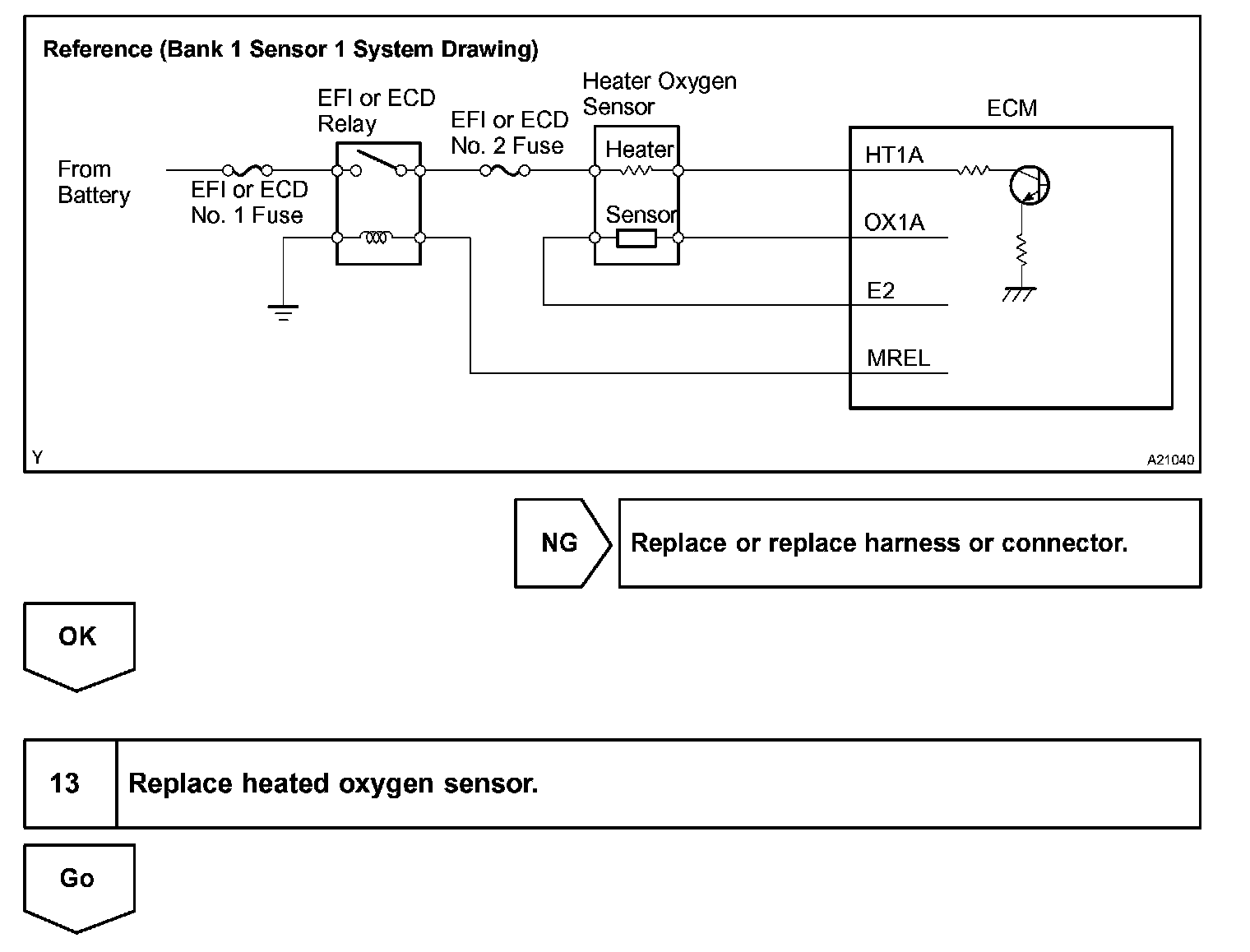 Reference (Bank 1 Sensor 1 System Drawing)

From Battery

EFI or ECD No. 1 Fuse

EFI or ECD Relay

EFI or ECD No. 2 Fuse

Heater Oxygen Sensor

Heater

Sensor

ECM

HT1A

OX1A

E2

MREL

Y

A21040

NG

Replace or replace harness or connector.

OK

13

Replace heated oxygen sensor.

Go