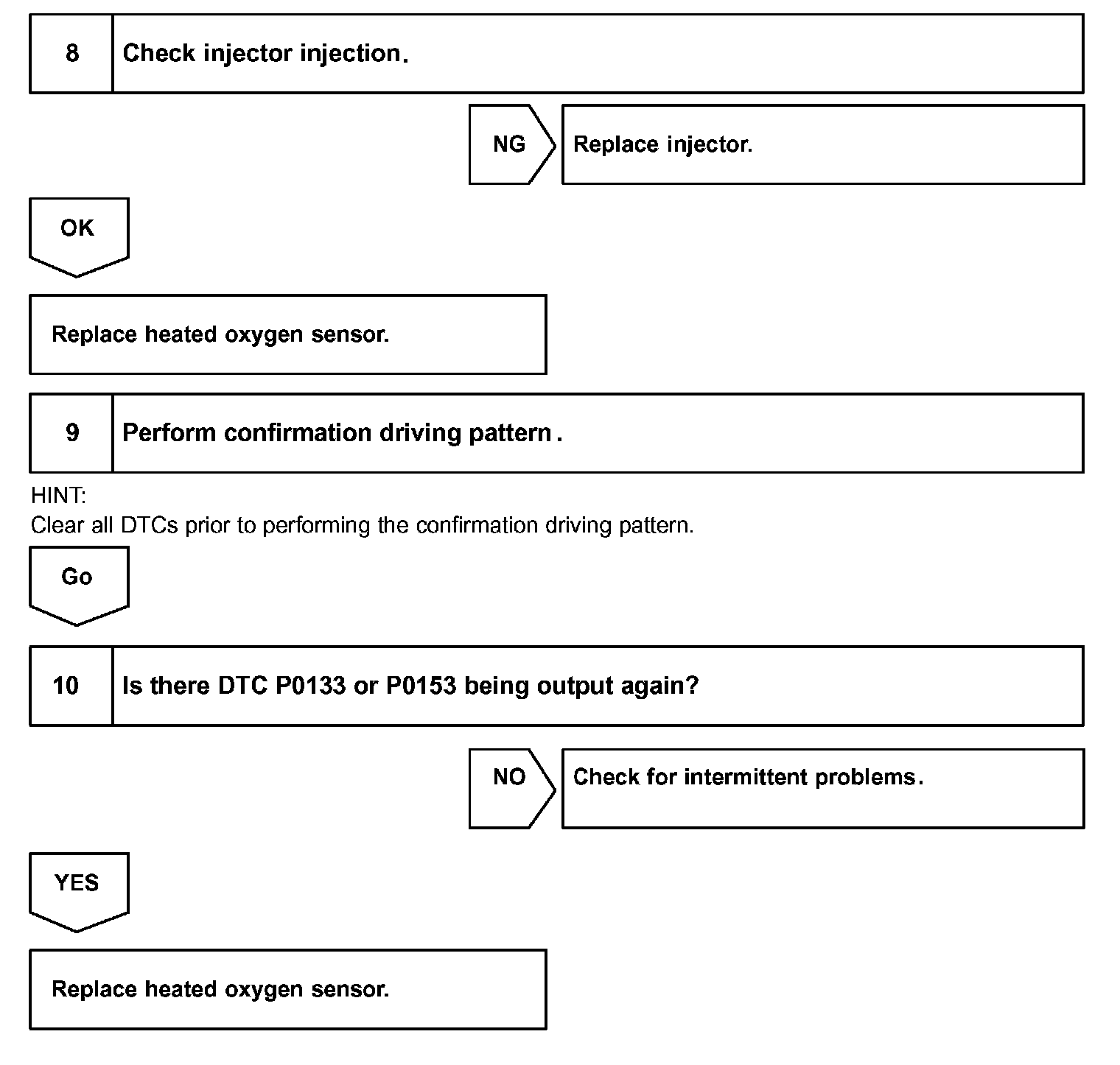 8 Check injector injection.

NG

Replace injector.

OK

Replace heated oxygen sensor.

9 Perform confirmation driving pattern.

HINT:
Clear all DTCs prior to performing the confirmation driving pattern.

Go

10 Is there DTC P0133 or P0153 being output again?

NO

Check for intermittent problems.

YES

Replace heated oxygen sensor.