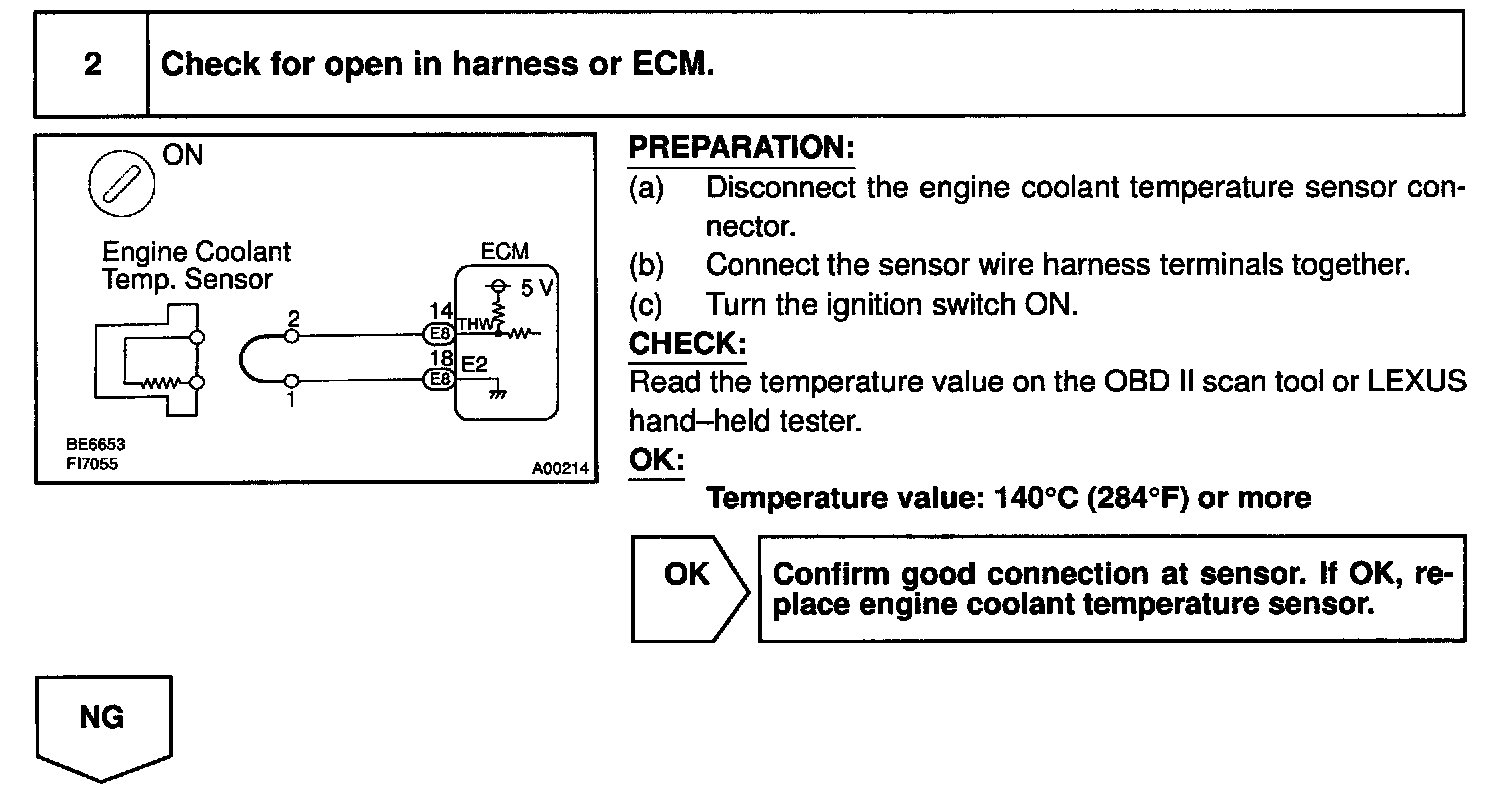 2 Check for open in harness or ECM.

ON

Engine Coolant Temp. Sensor

ECM

5 V

2

14

E8

THW

18

E8

E2

1

BE6653
FI7055

A00214

PREPARATION:
(a) Disconnect the engine coolant temperature sensor connector.
(b) Connect the sensor wire harness terminals together.
(c) Turn the ignition switch ON.
CHECK:
Read the temperature value on the OBD II scan tool or LEXUS hand–held tester.
OK:
Temperature value: 140°C (284°F) or more

OK

Confirm good connection at sensor. If OK, replace engine coolant temperature sensor.

NG