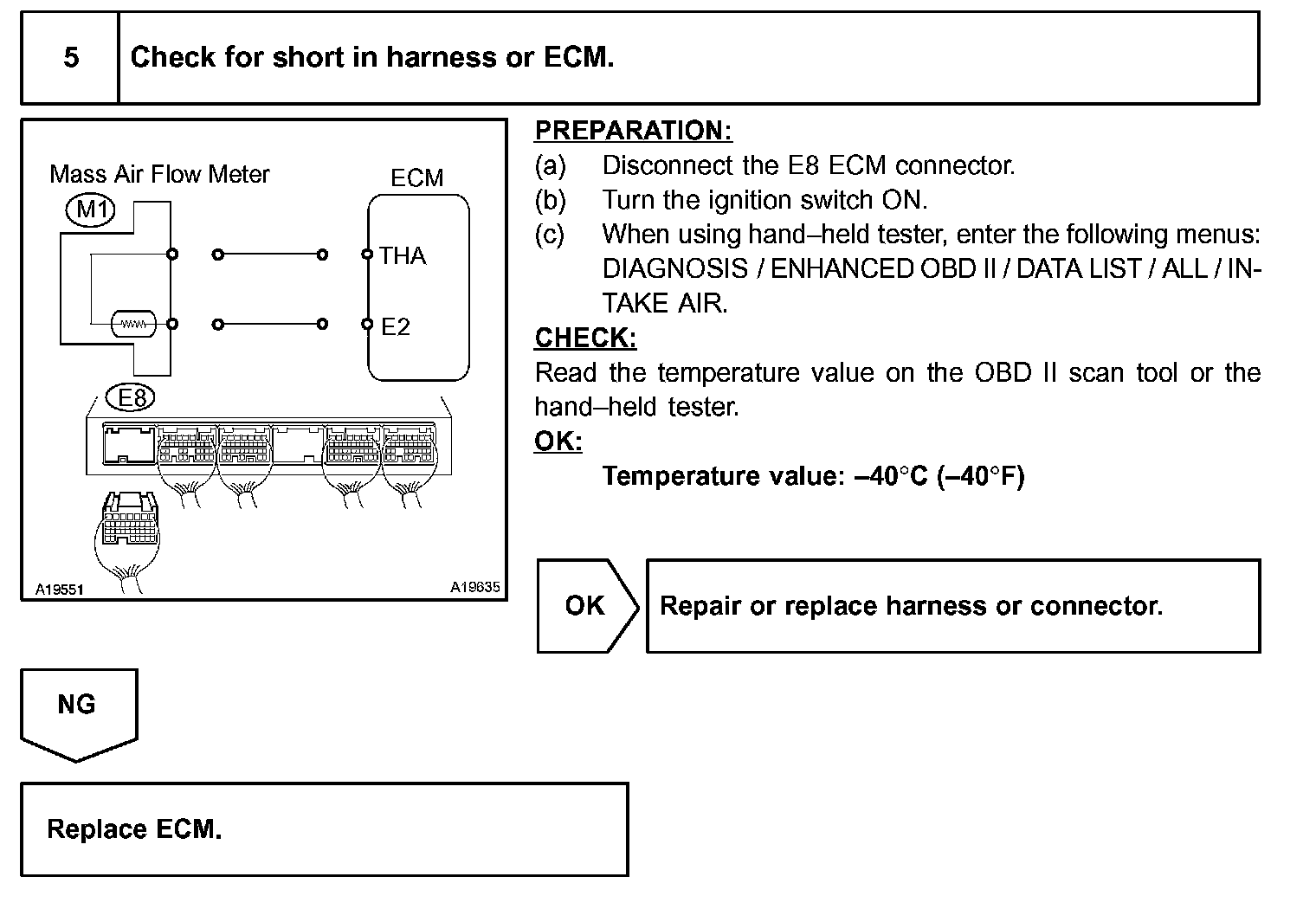 5 Check for short in harness or ECM.

Mass Air Flow Meter
M1
ECM
THA
E2
E8
A19551
A19635

PREPARATION:
(a) Disconnect the E8 ECM connector.
(b) Turn the ignition switch ON.
(c) When using hand–held tester, enter the following menus: DIAGNOSIS / ENHANCED OBD II / DATA LIST / ALL / INTAKE AIR.

CHECK:
Read the temperature value on the OBD II scan tool or the hand–held tester.

OK:
Temperature value: –40°C (–40°F)

OK

Repair or replace harness or connector.

NG

Replace ECM.