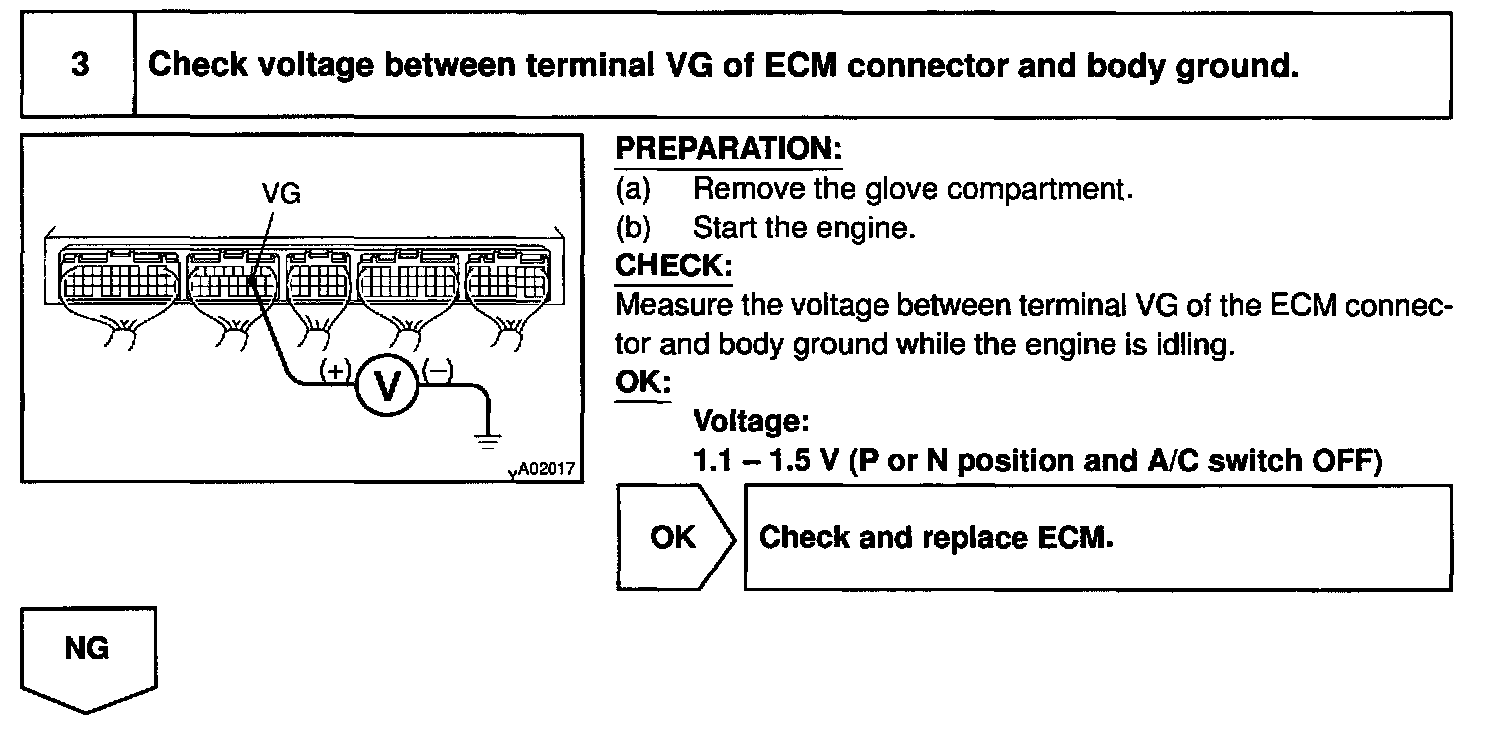 3

Check voltage between terminal VG of ECM connector and body ground.

VG

(+) V (–)

A02017

PREPARATION:

(a) Remove the glove compartment.

(b) Start the engine.

CHECK:

Measure the voltage between terminal VG of the ECM connector and body ground while the engine is idling.

OK:

Voltage:

1.1 – 1.5 V (P or N position and A/C switch OFF)

OK

Check and replace ECM.

NG